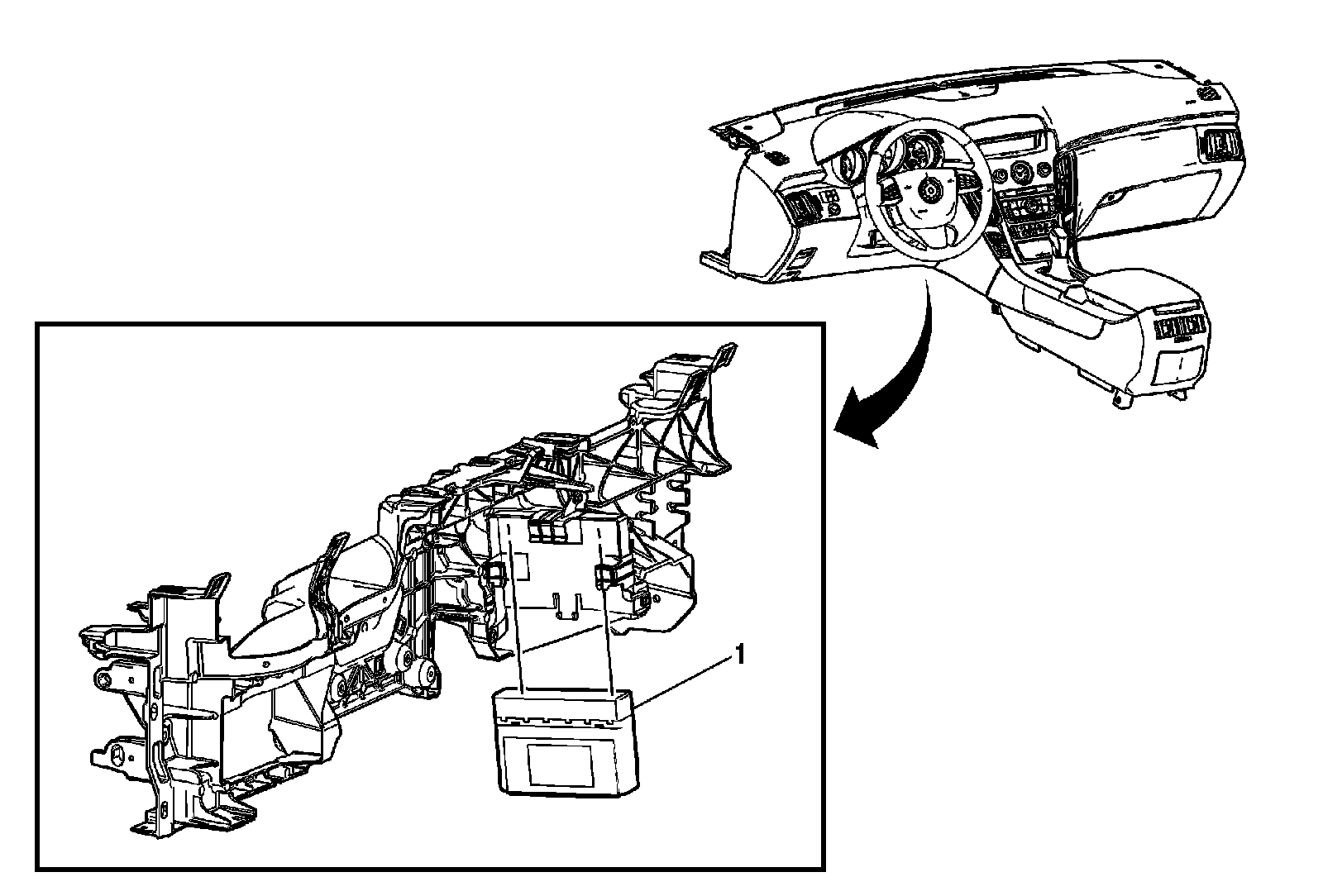 1