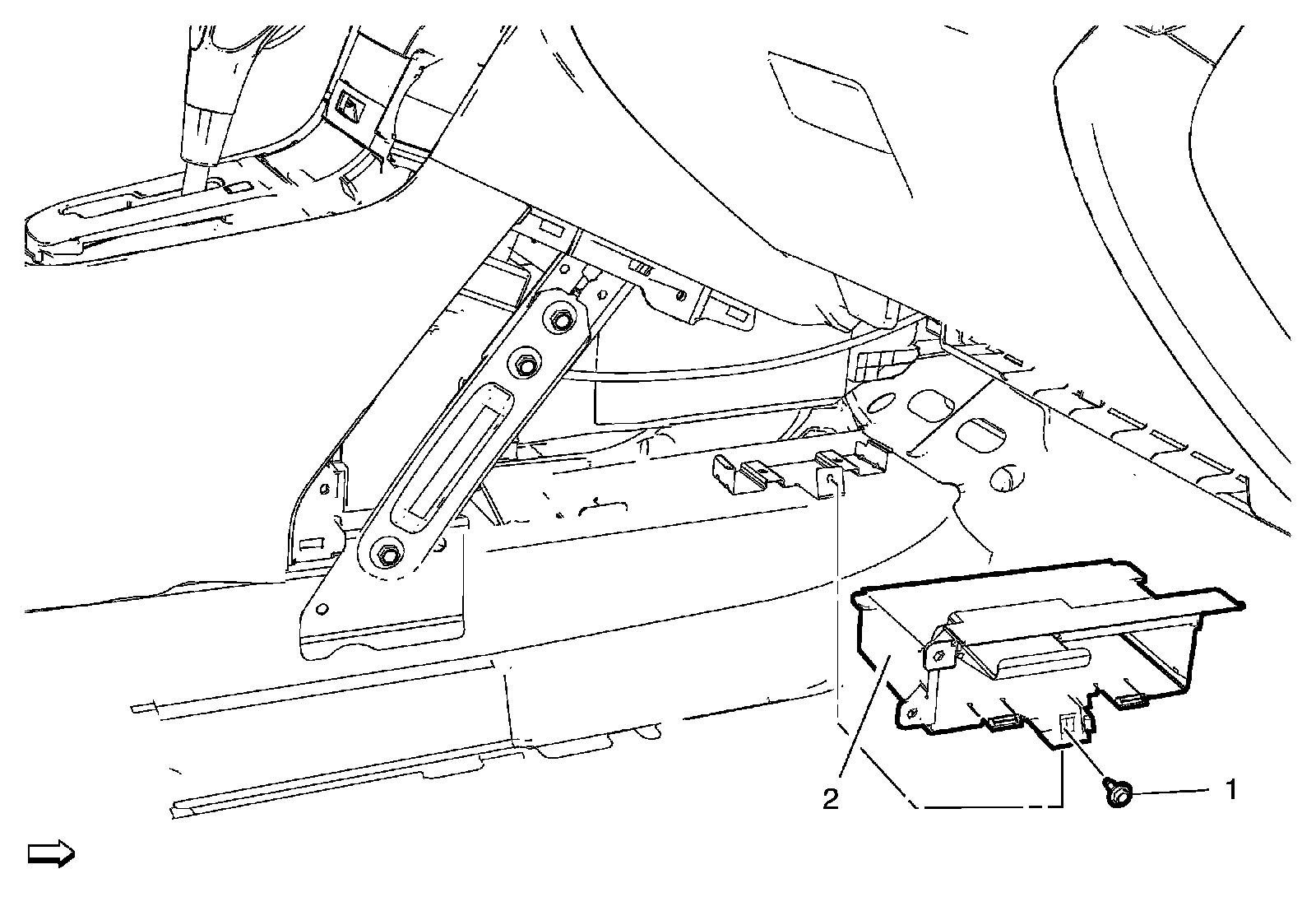 2

1