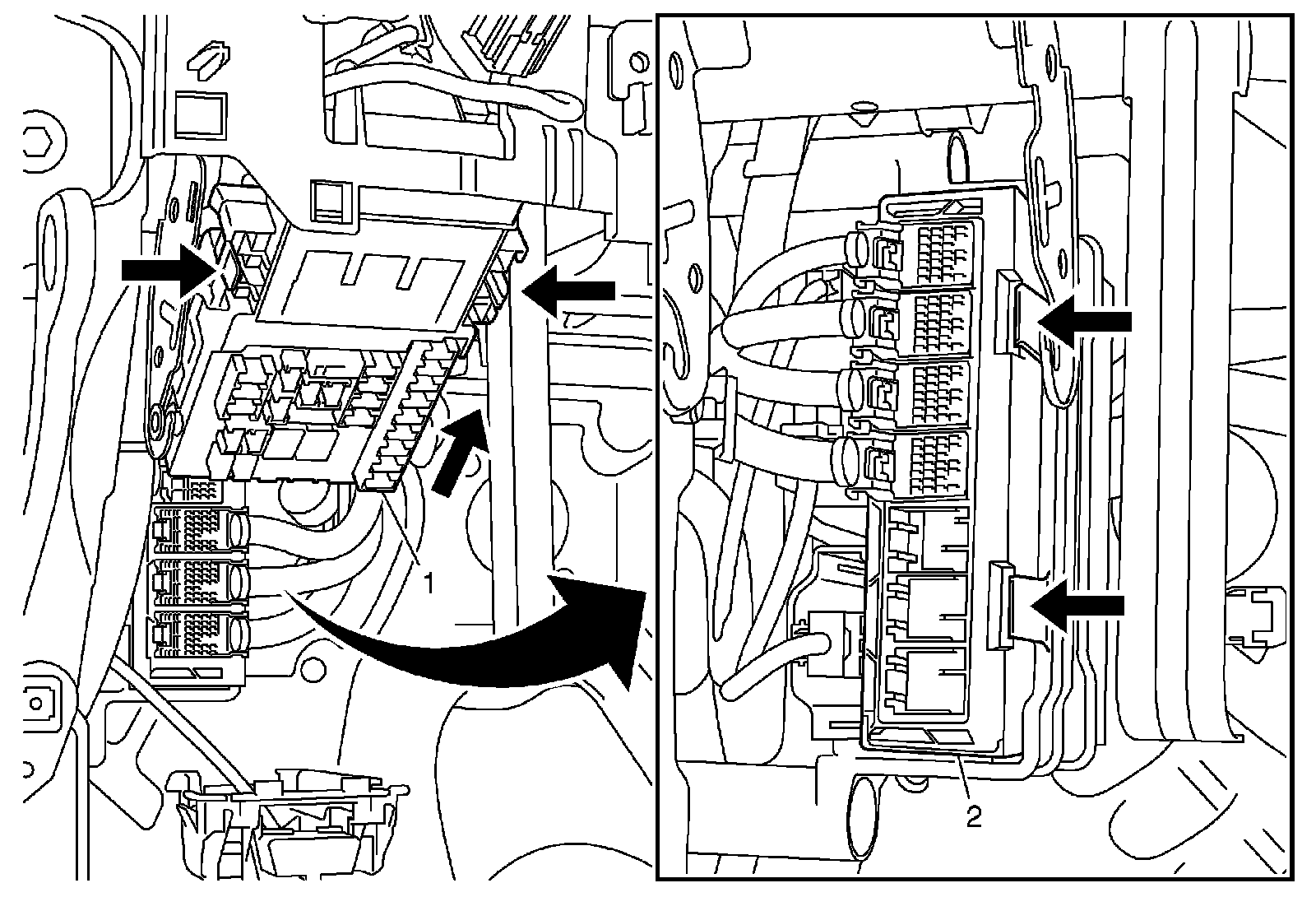 1

2