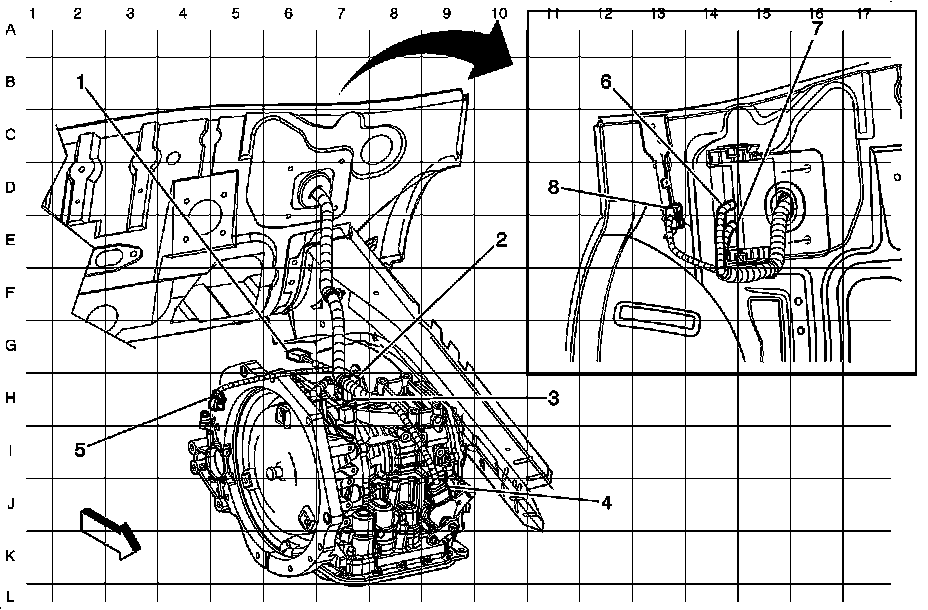 1 2 3 4 5 6 7 8 9 10 11 12 13 14 15 16 17

A
B
C
D
E
F
G
H
I
J
K
L

1
2
3
4
5
6
7
8