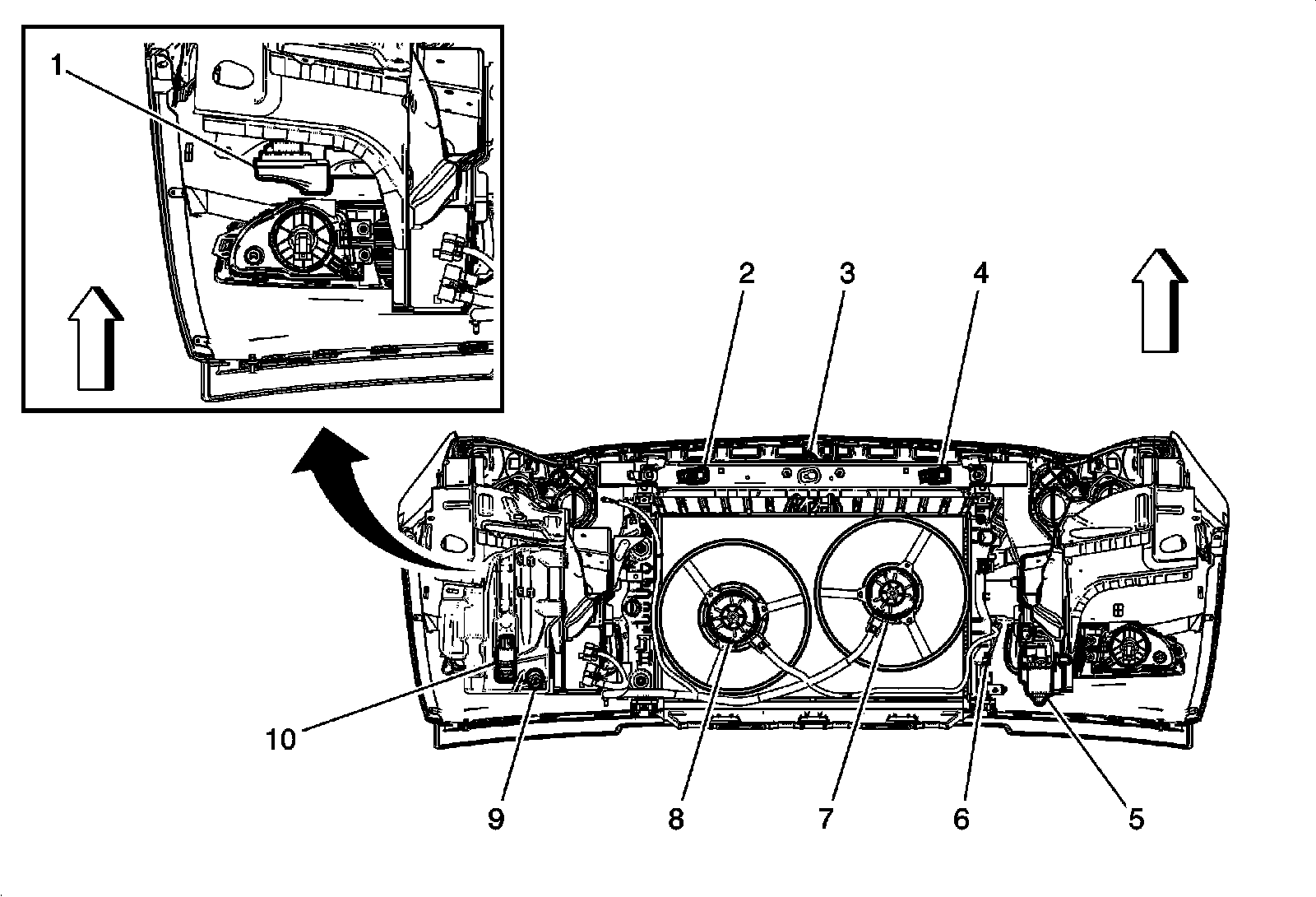 1
2
3
4
10
9
8
7
6
5