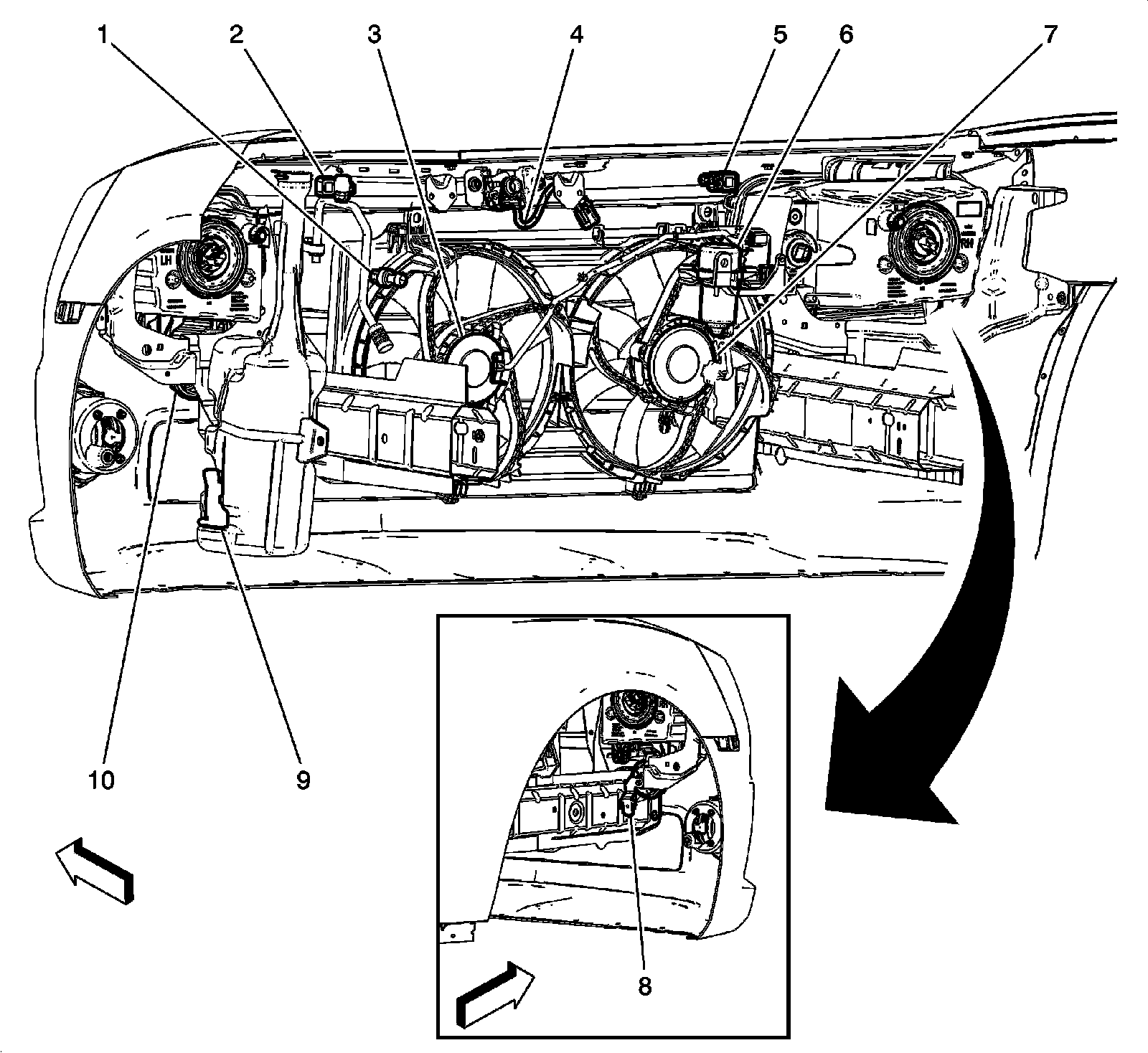 1 2 3 4 5 6 7

10 9

8