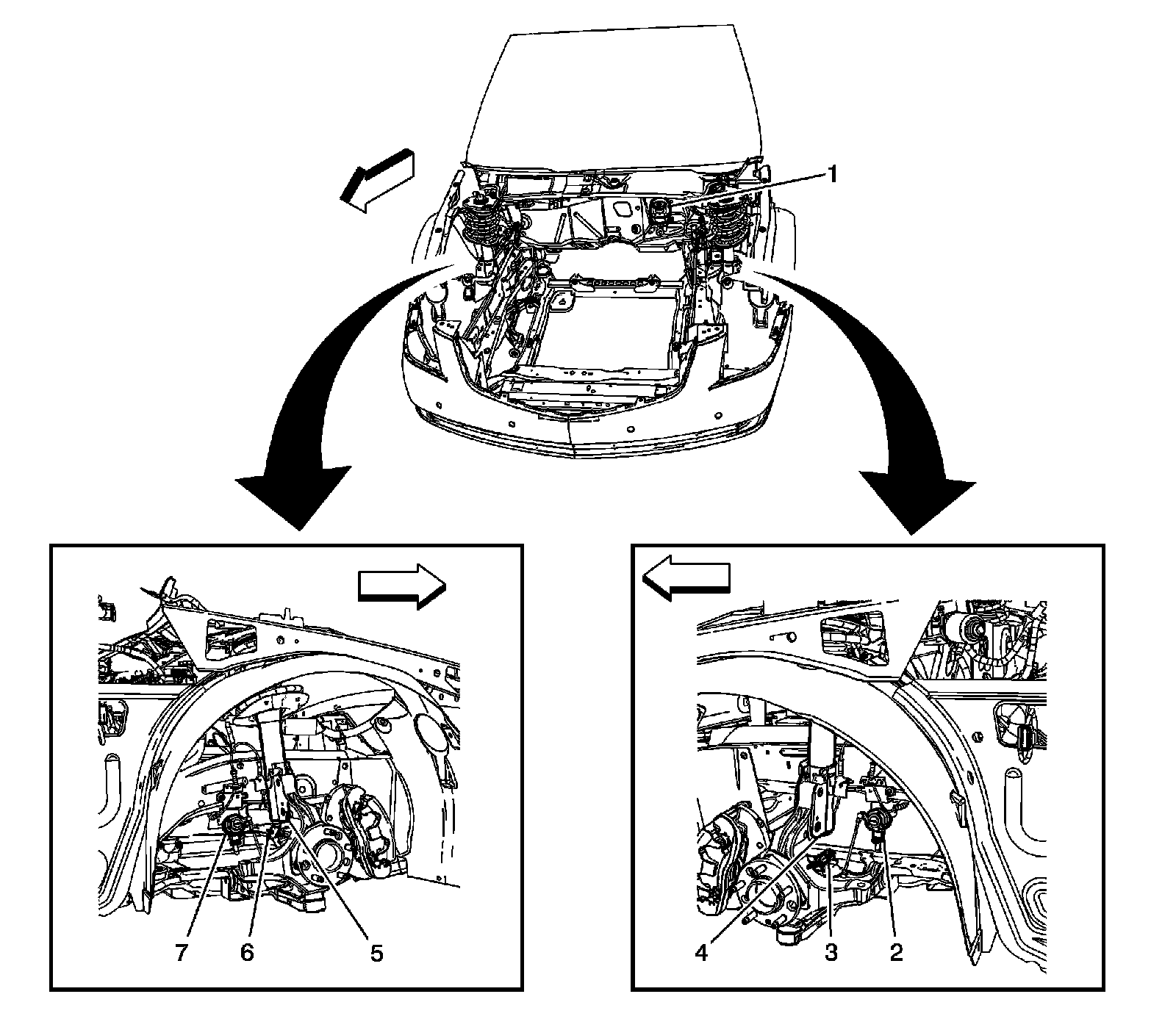 1

7 6 5

4 3 2