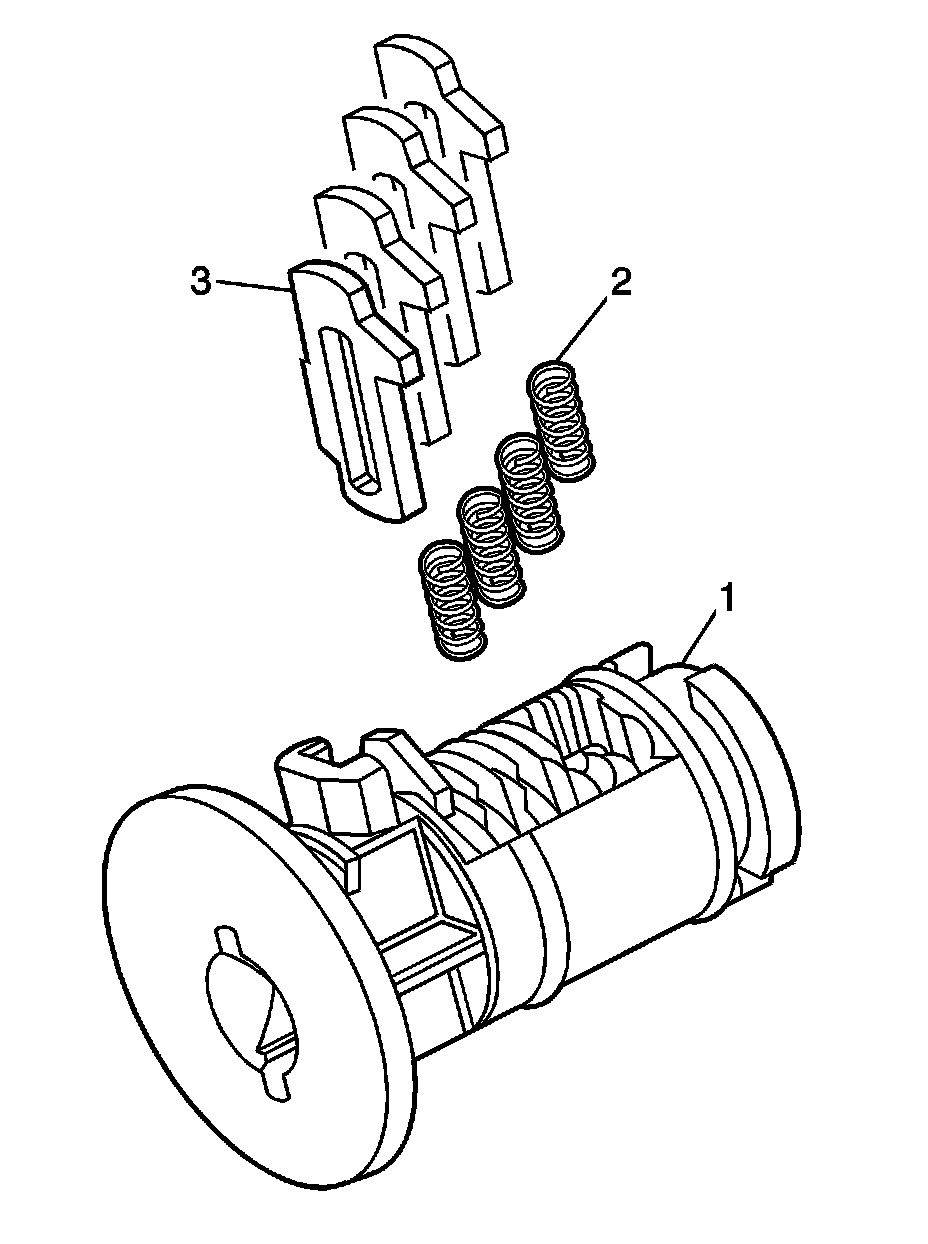 3
2
1