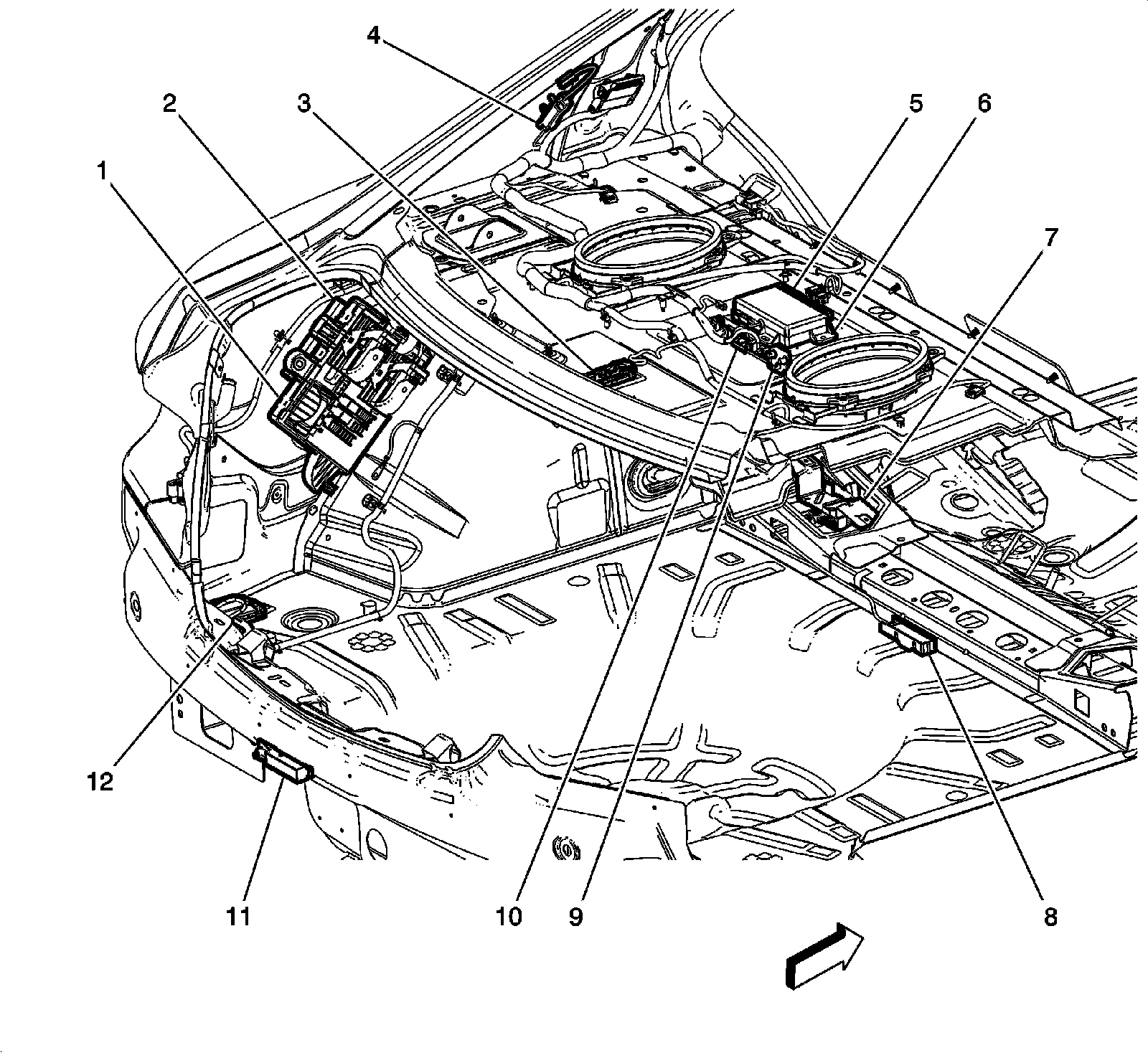 4
2
3
5
6
1
7
12
11
10
9
8