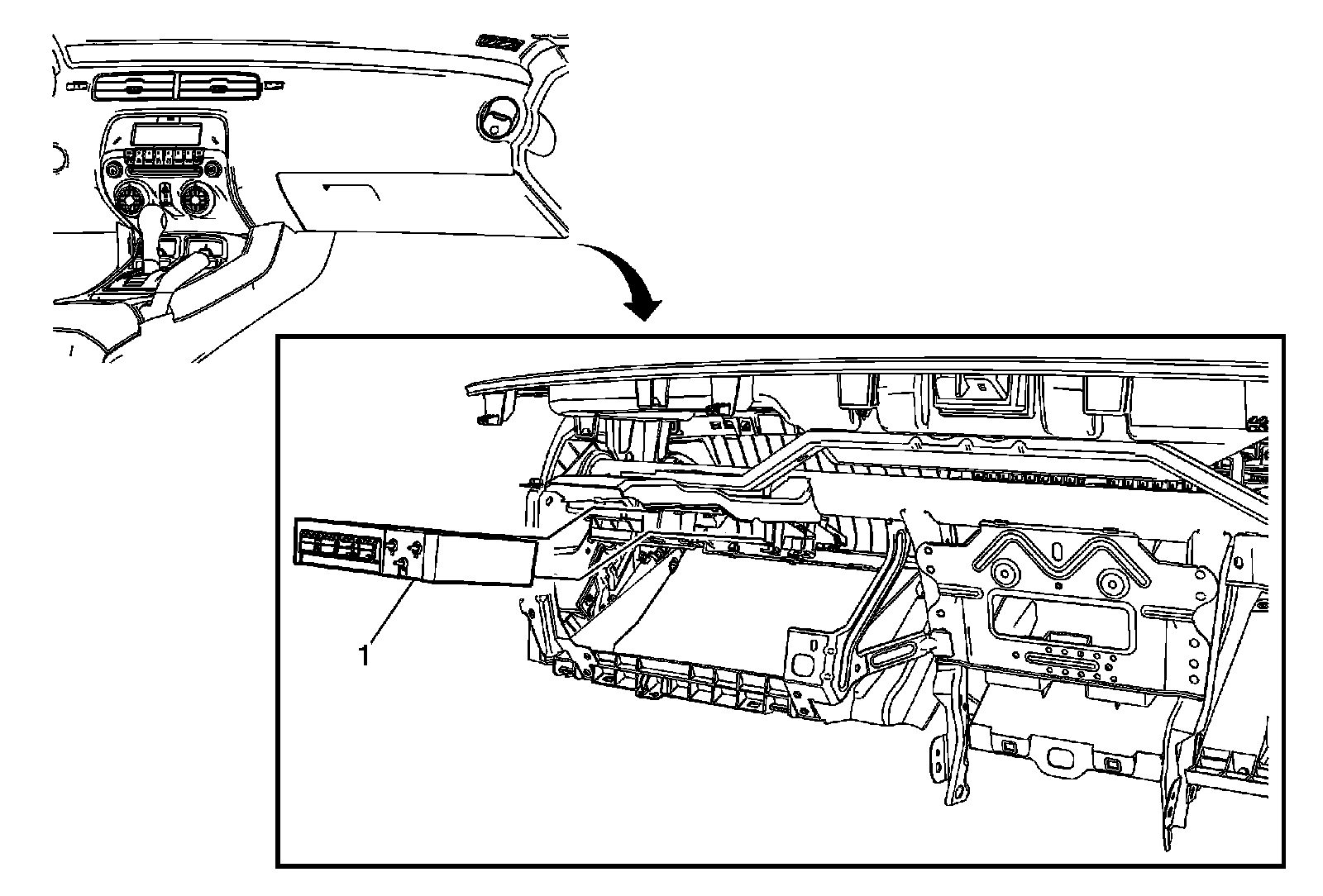 1