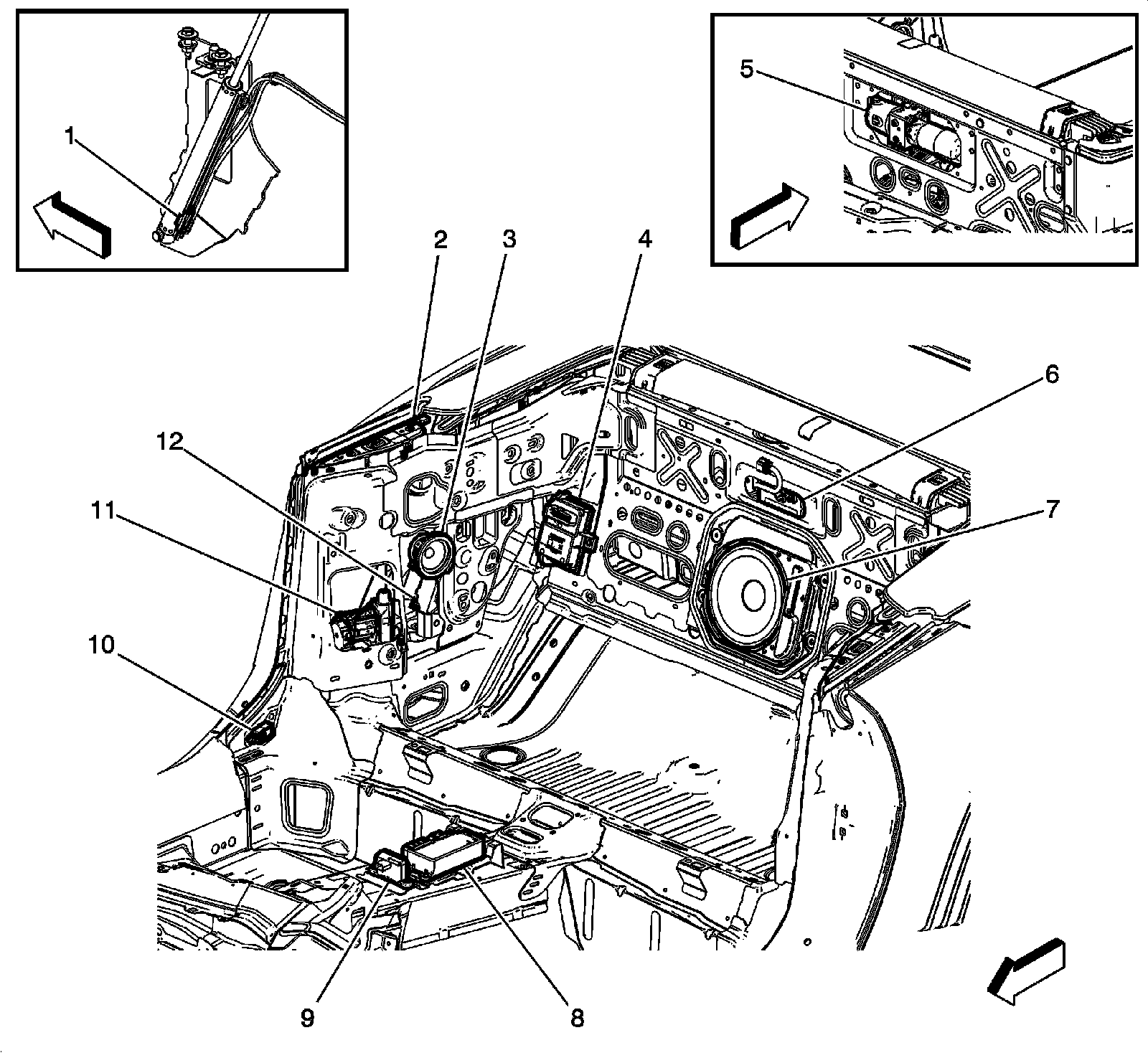 1
5
2
3
4
6
12
11
7
10
9
8