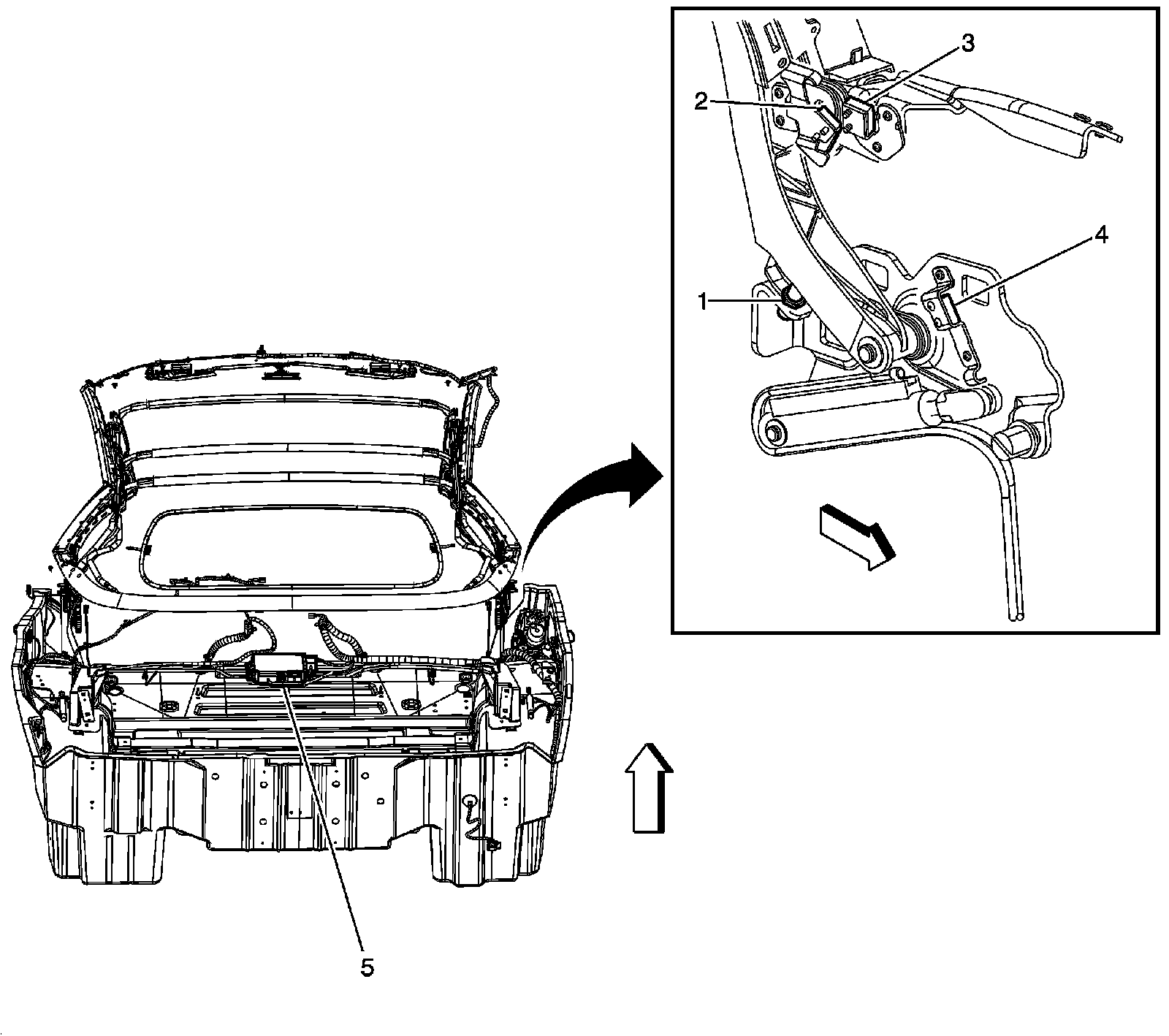 3
2
4
1
5