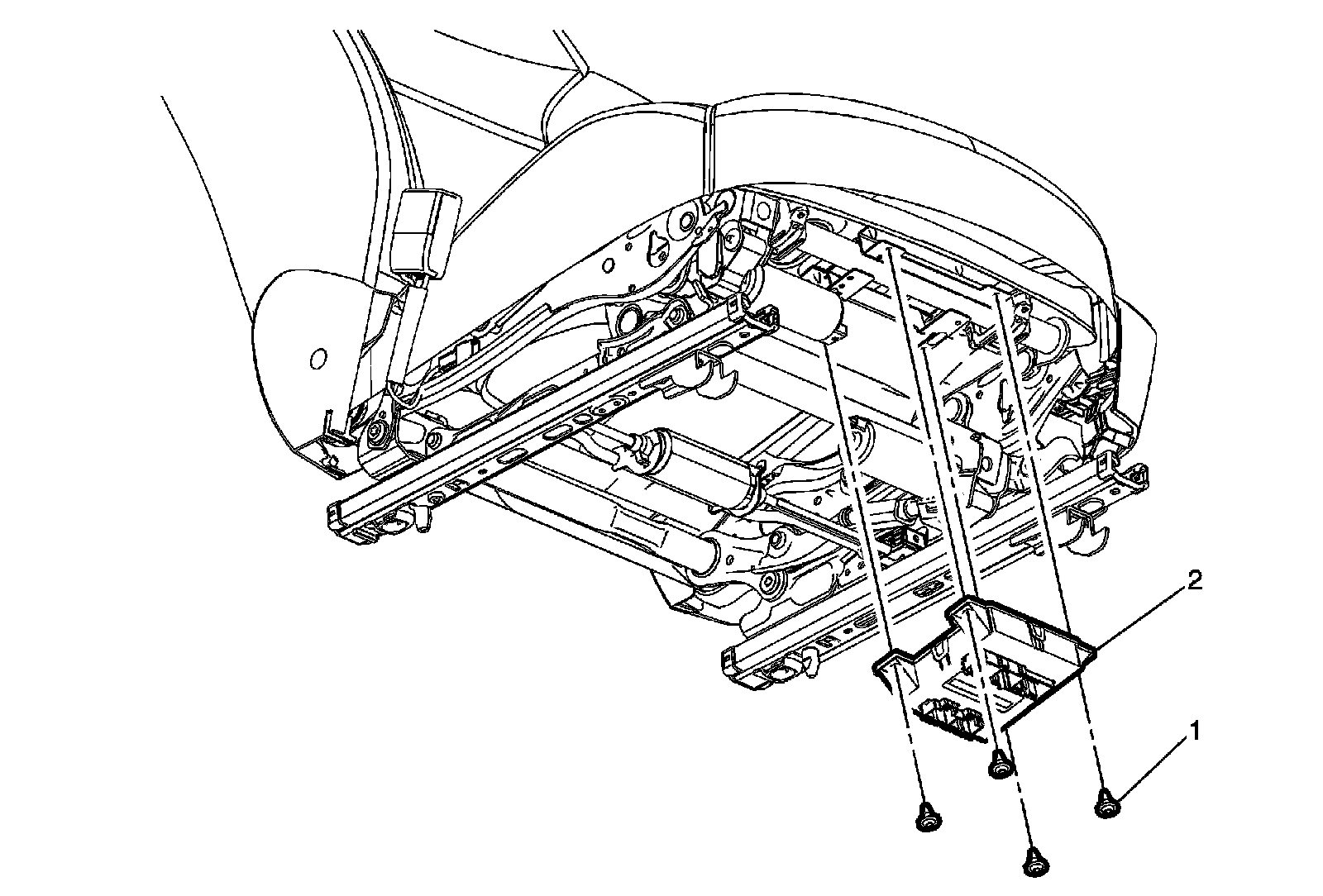 2

1