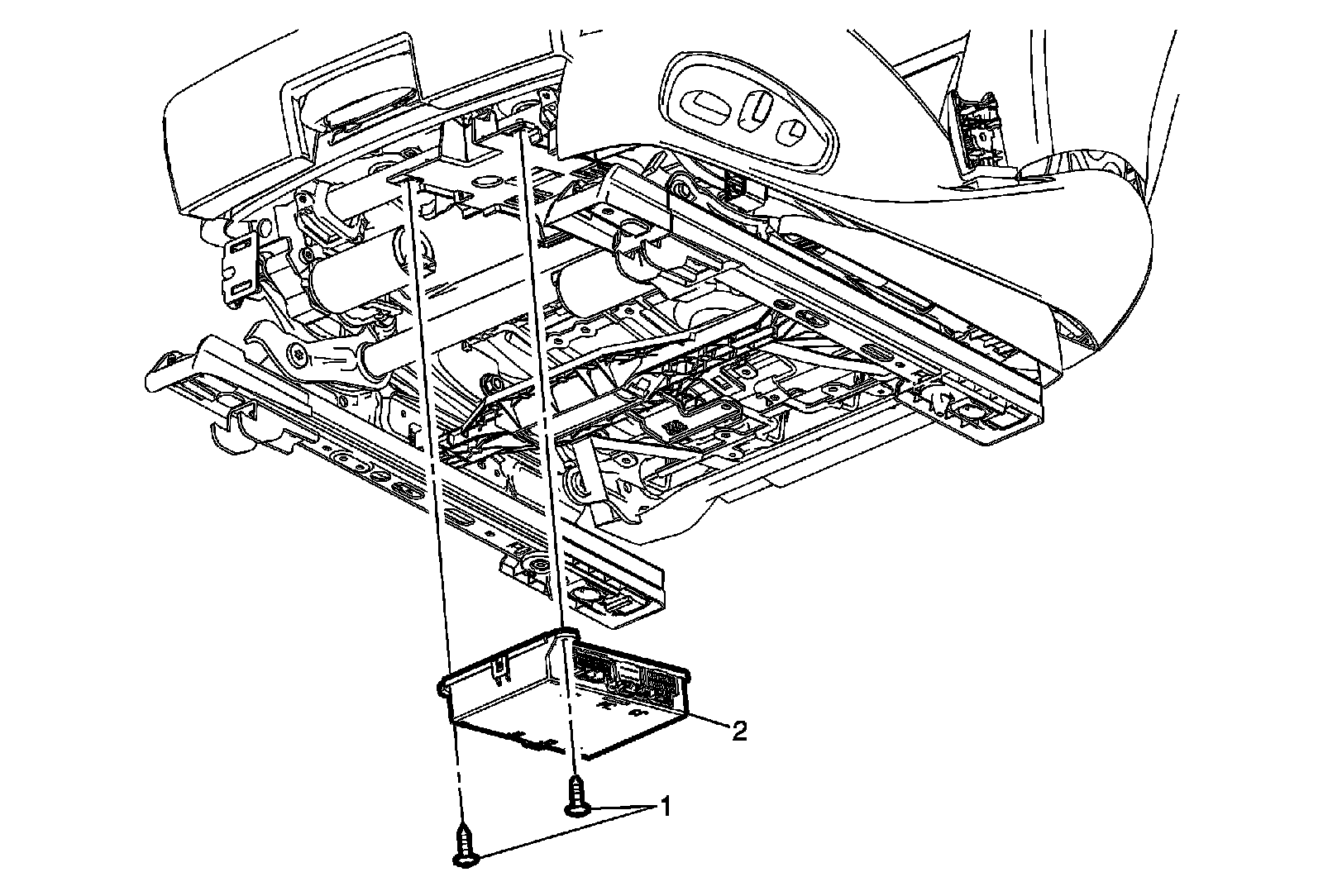 2
1