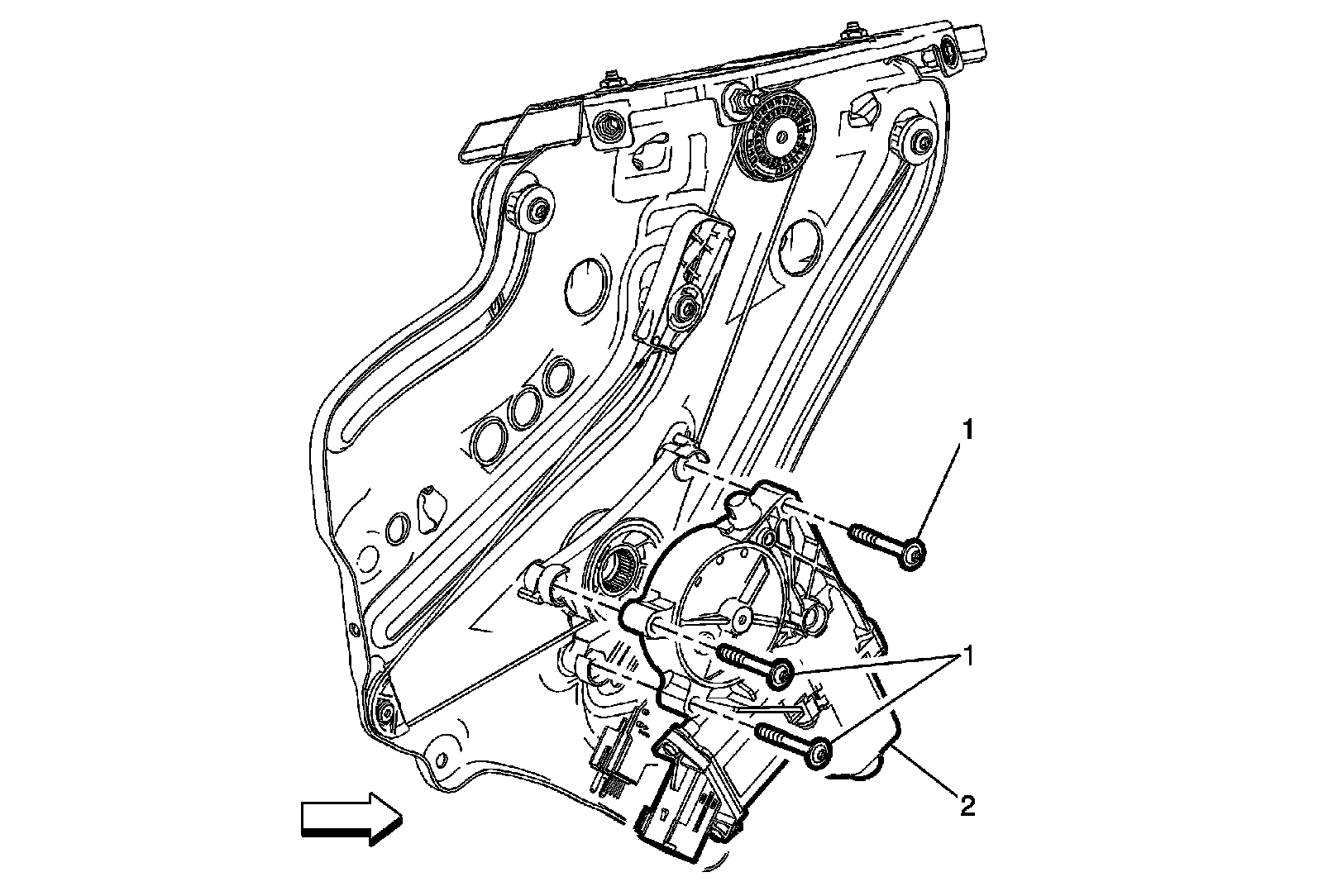 1

1

2