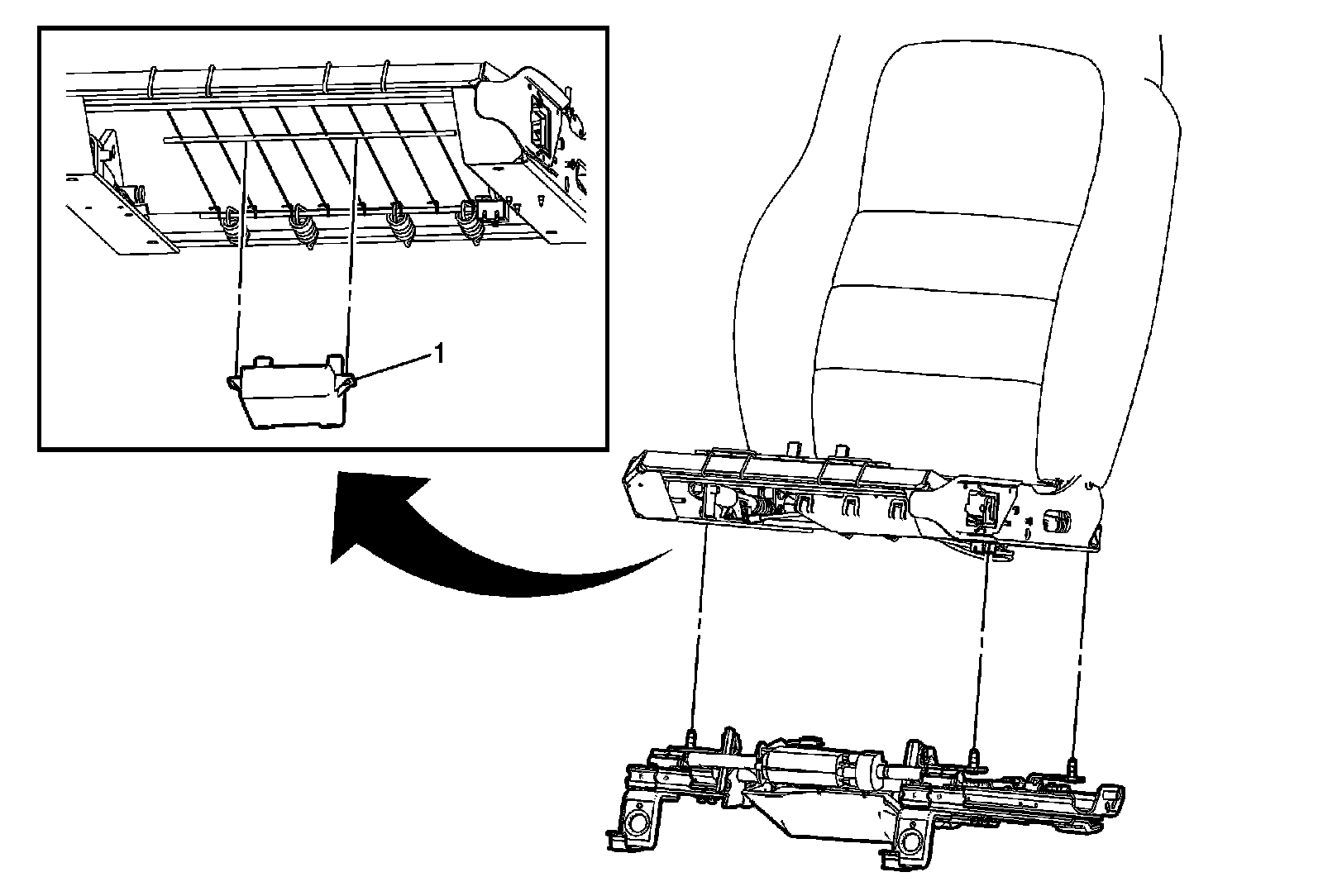 1