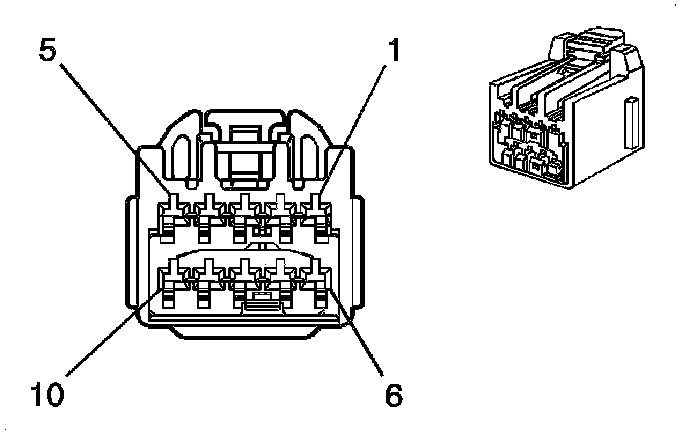 5
1
10
6