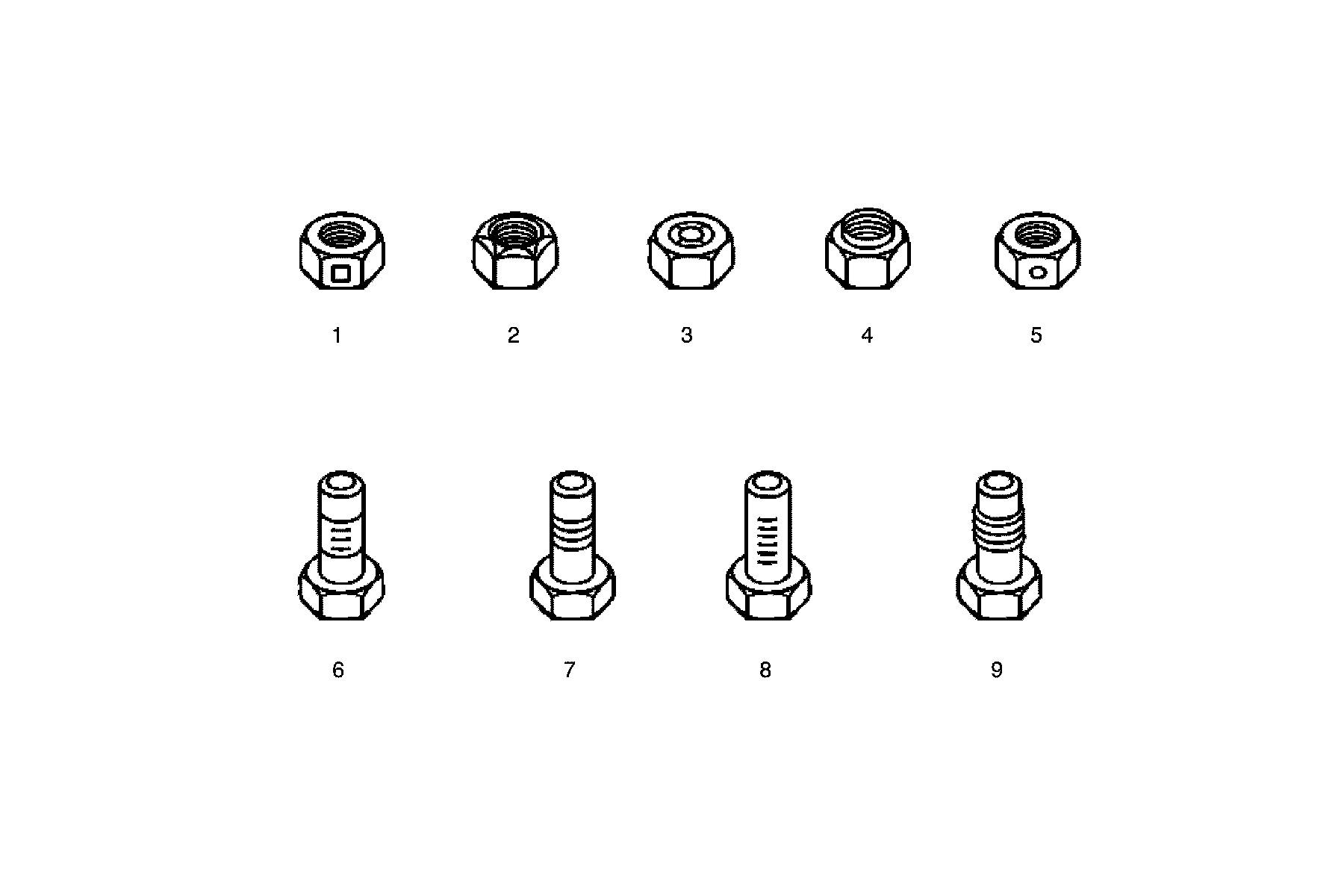 1 2 3 4 5

6 7 8 9