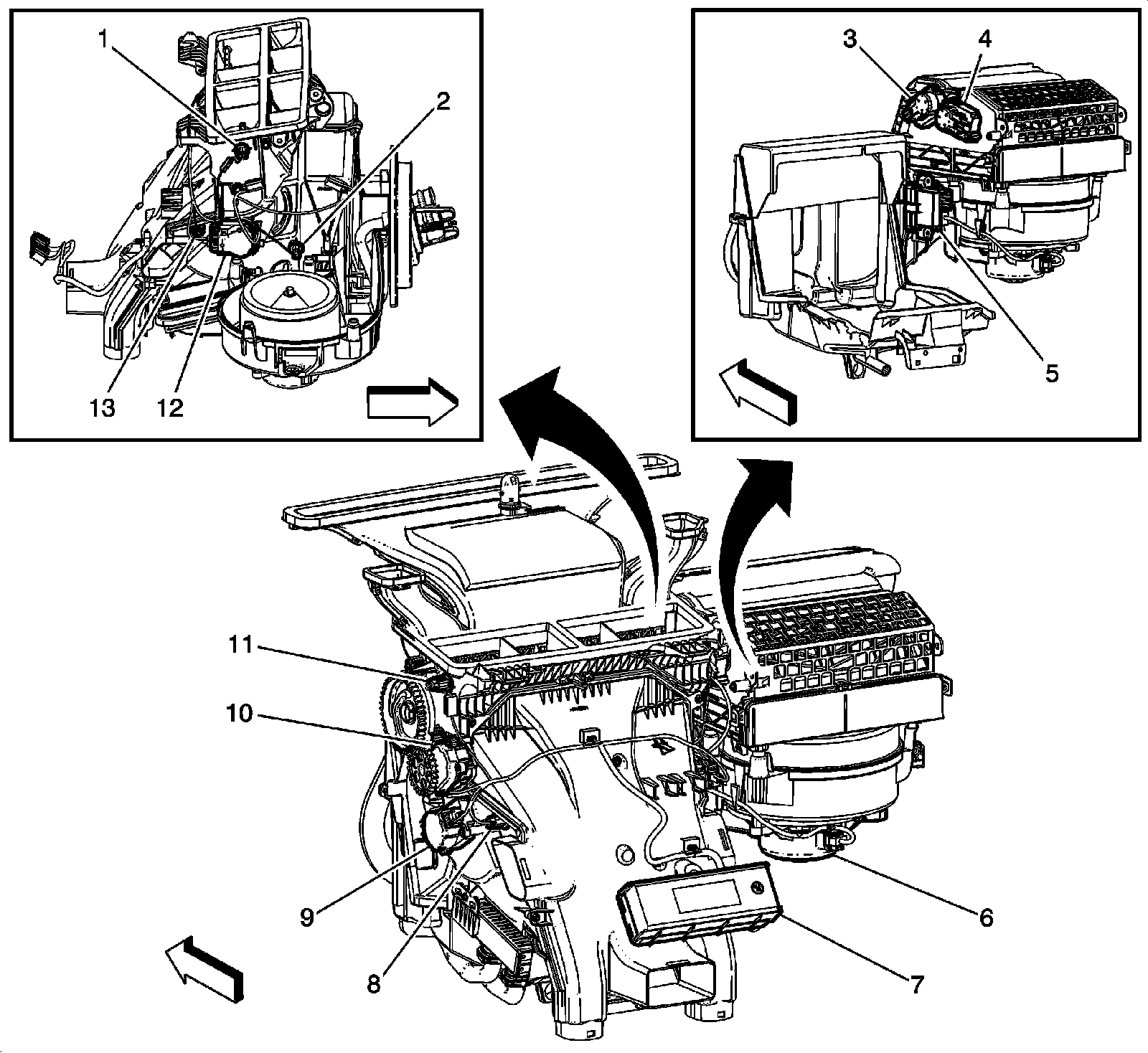 1
2
13
12
3
4
5
11
10
9
8
6
7