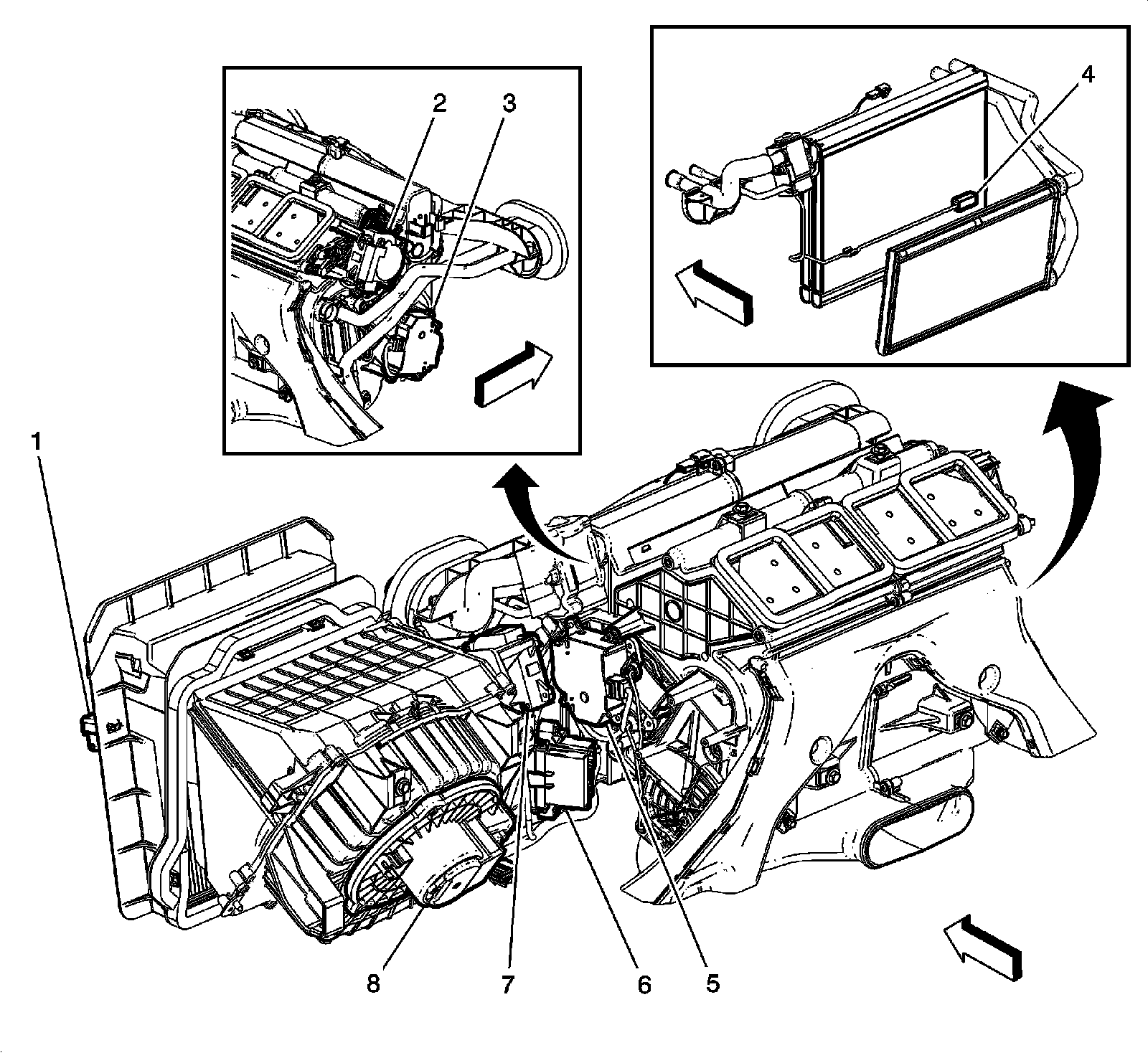 2
3
4
1
8
7
6
5