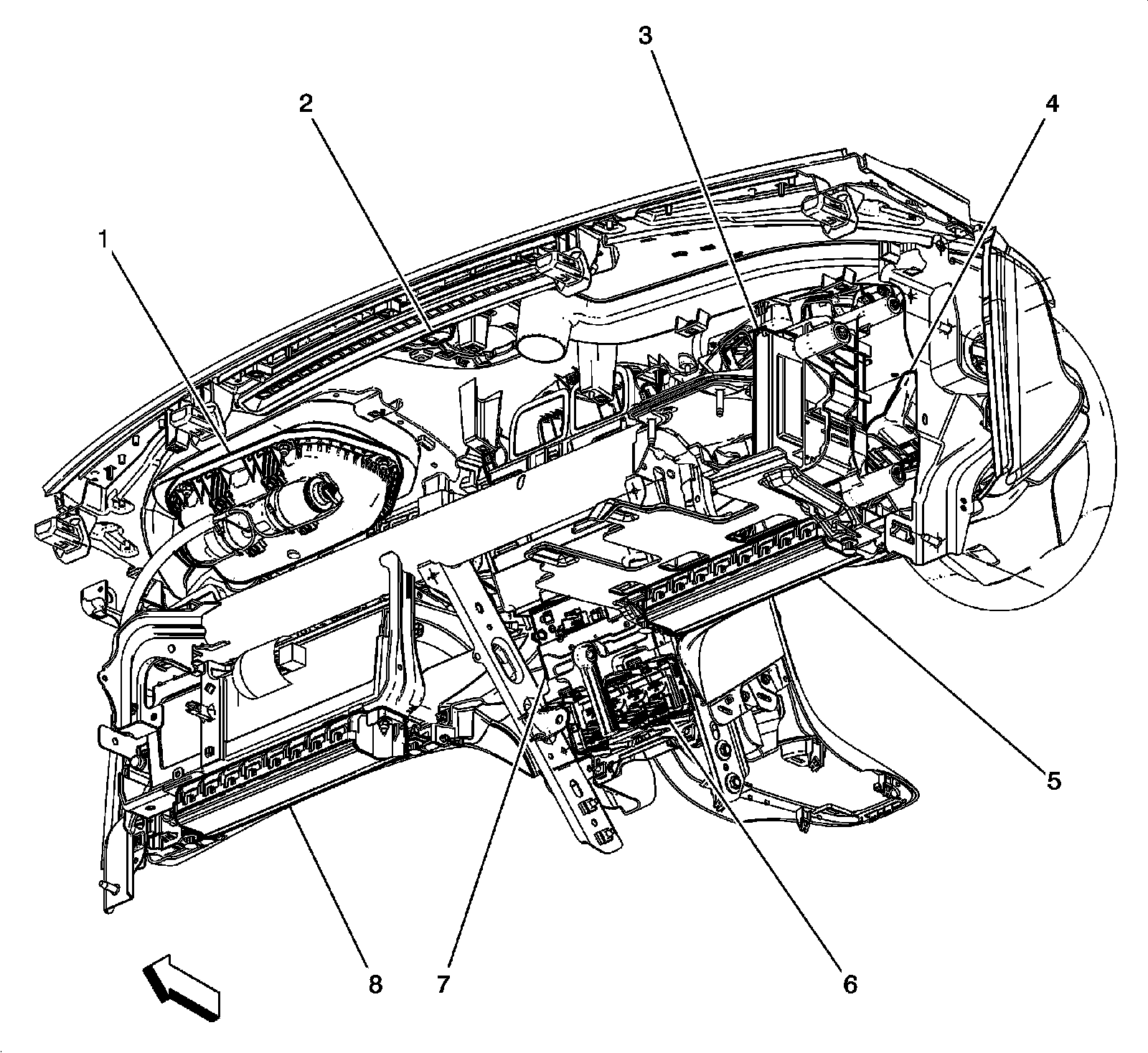 3
2
4
1
5
8
7
6