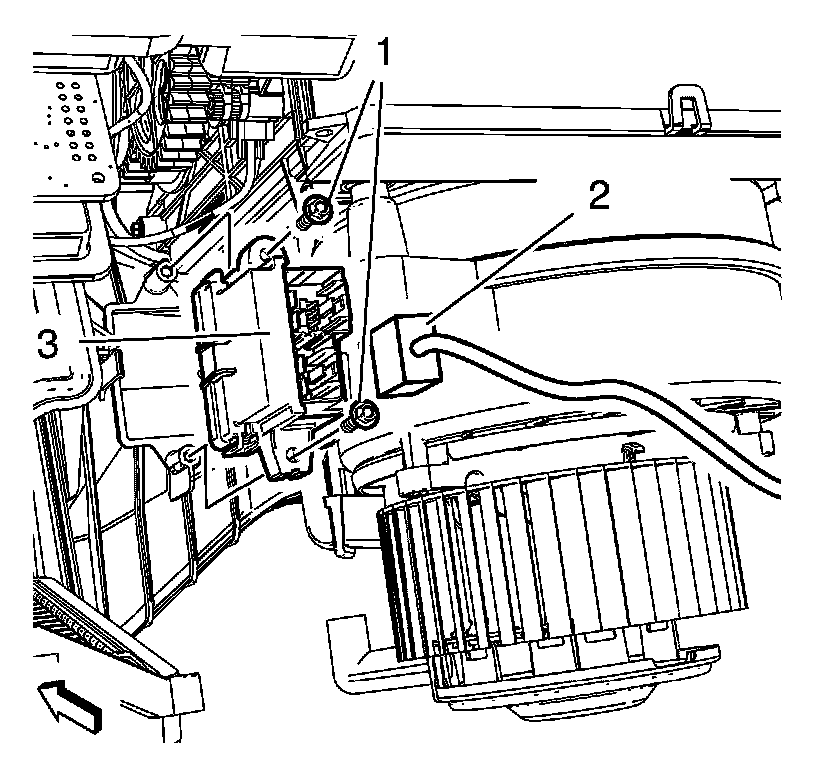 1
2
3