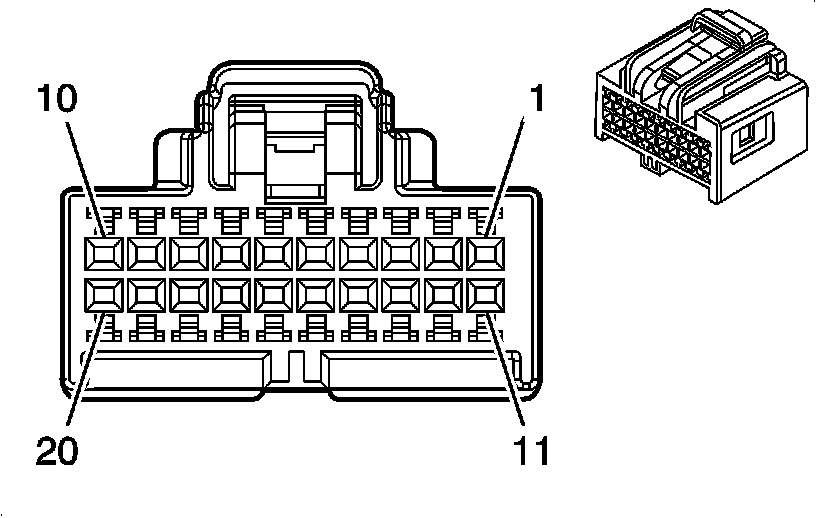 10
1
20
11