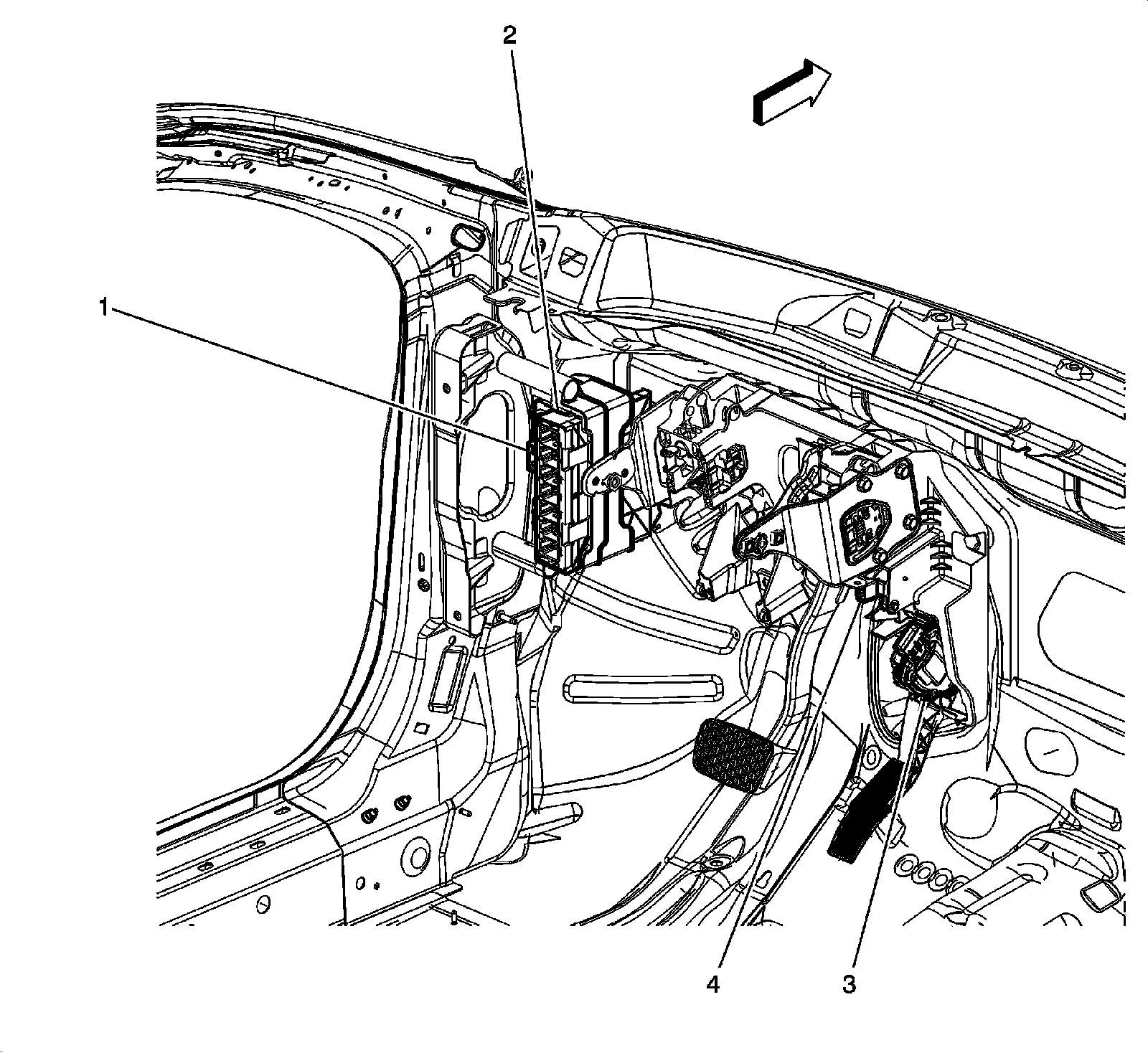 2
1
4
3