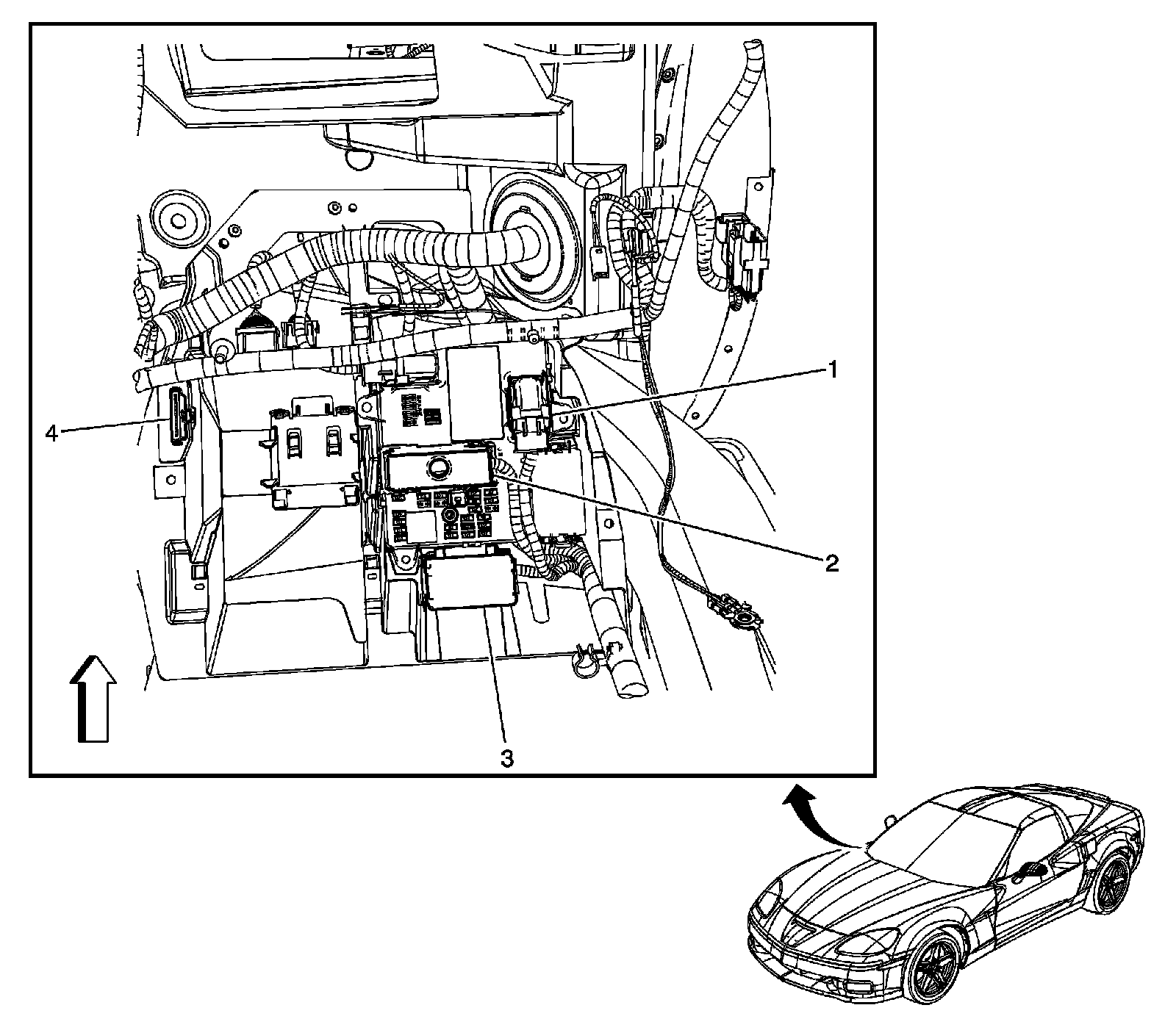 1
4
2
3