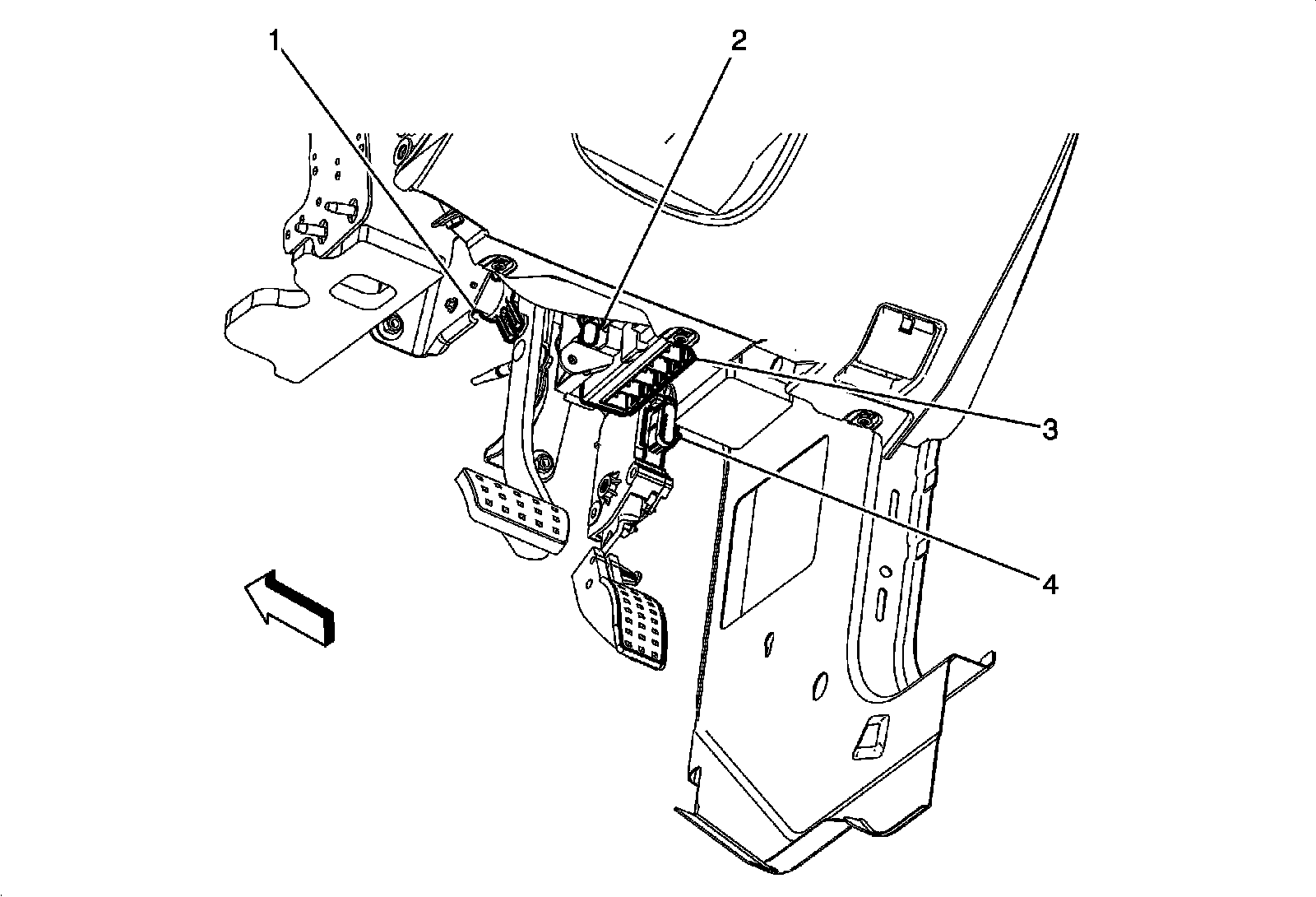 1
2
3
4