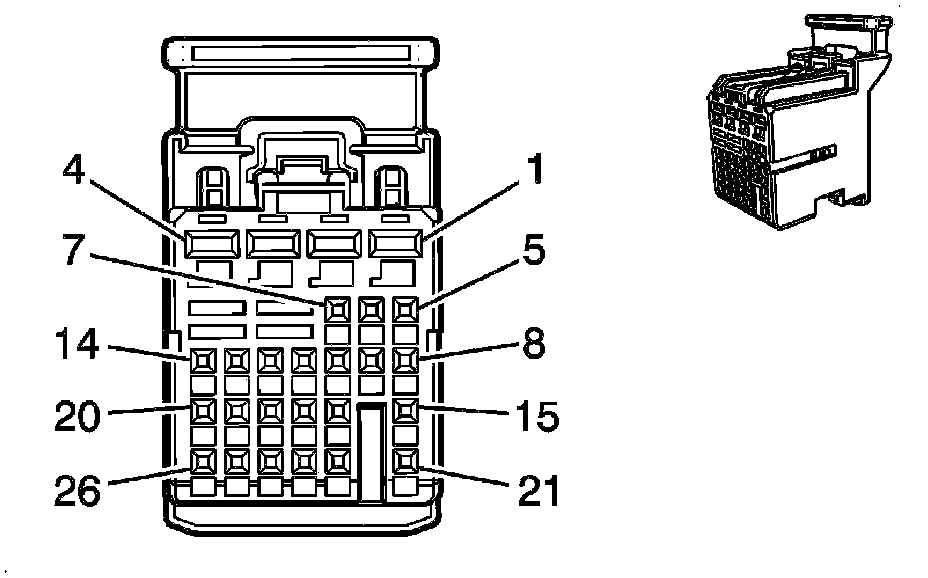 4
1
7
5
14
8
20
15
26
21