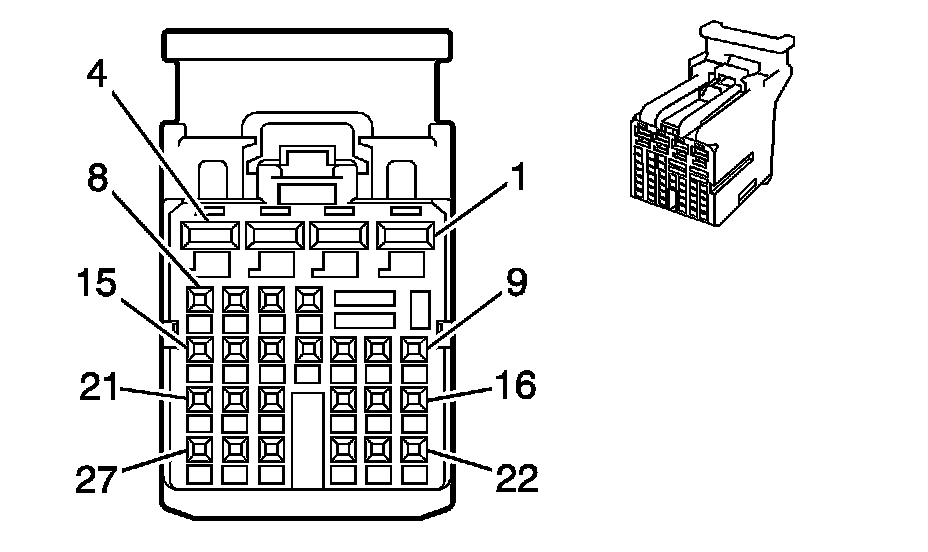 4
8
1
15
9
21
16
27
22