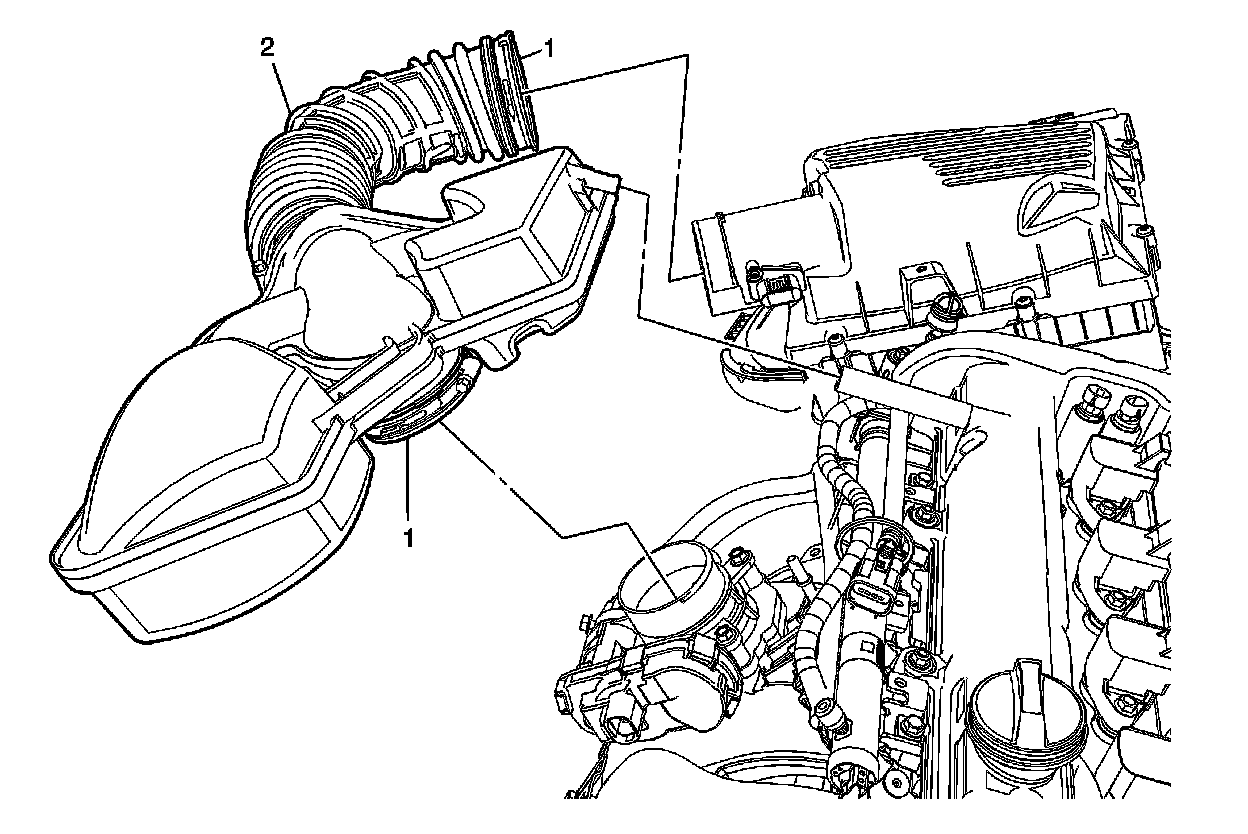 2
1
1