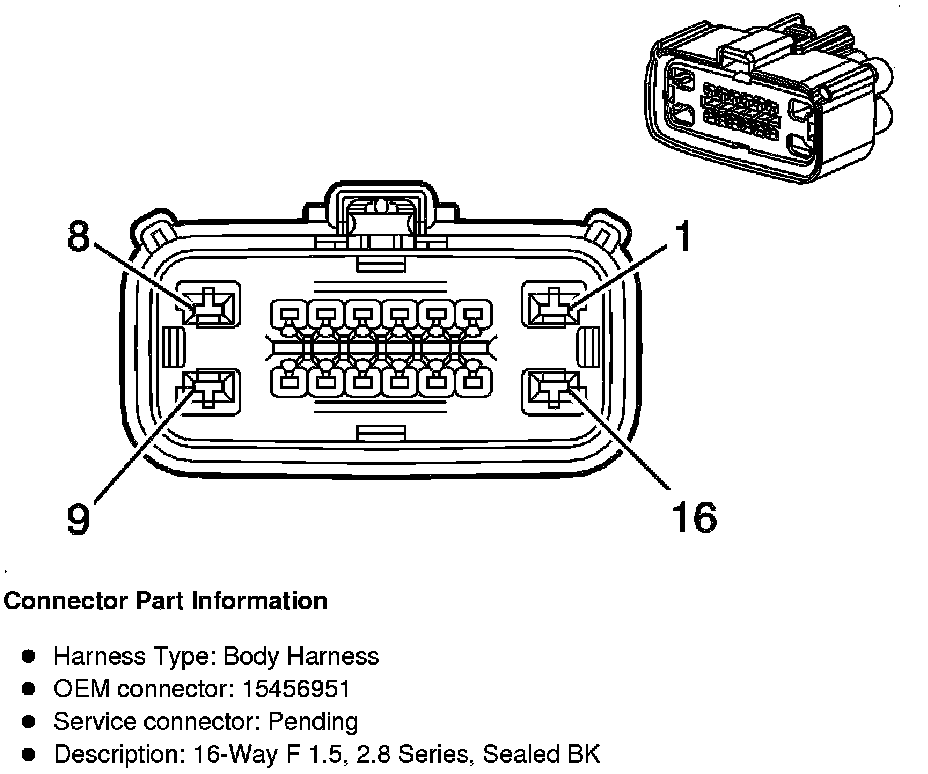 8
1
9
16

Connector Part Information

- Harness Type: Body Harness
- OEM connector: 15456951
- Service connector: Pending
- Description: 16-Way F 1.5, 2.8 Series, Sealed BK