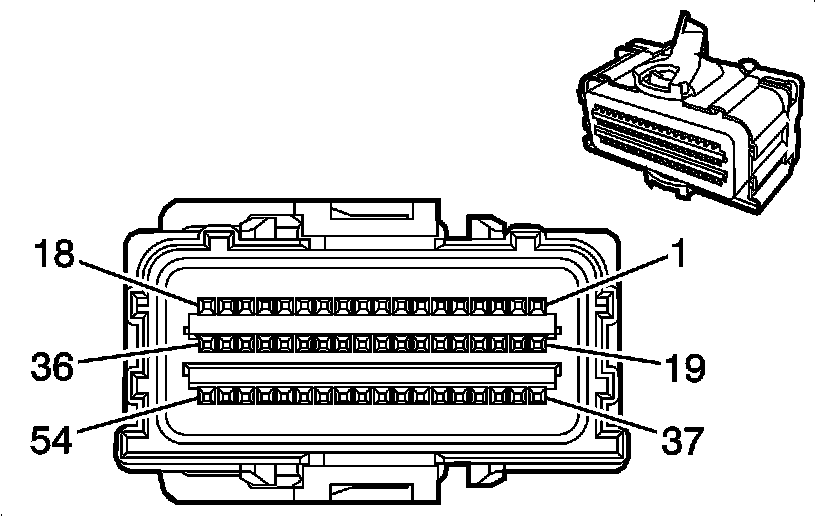 18
1
36
19
54
37