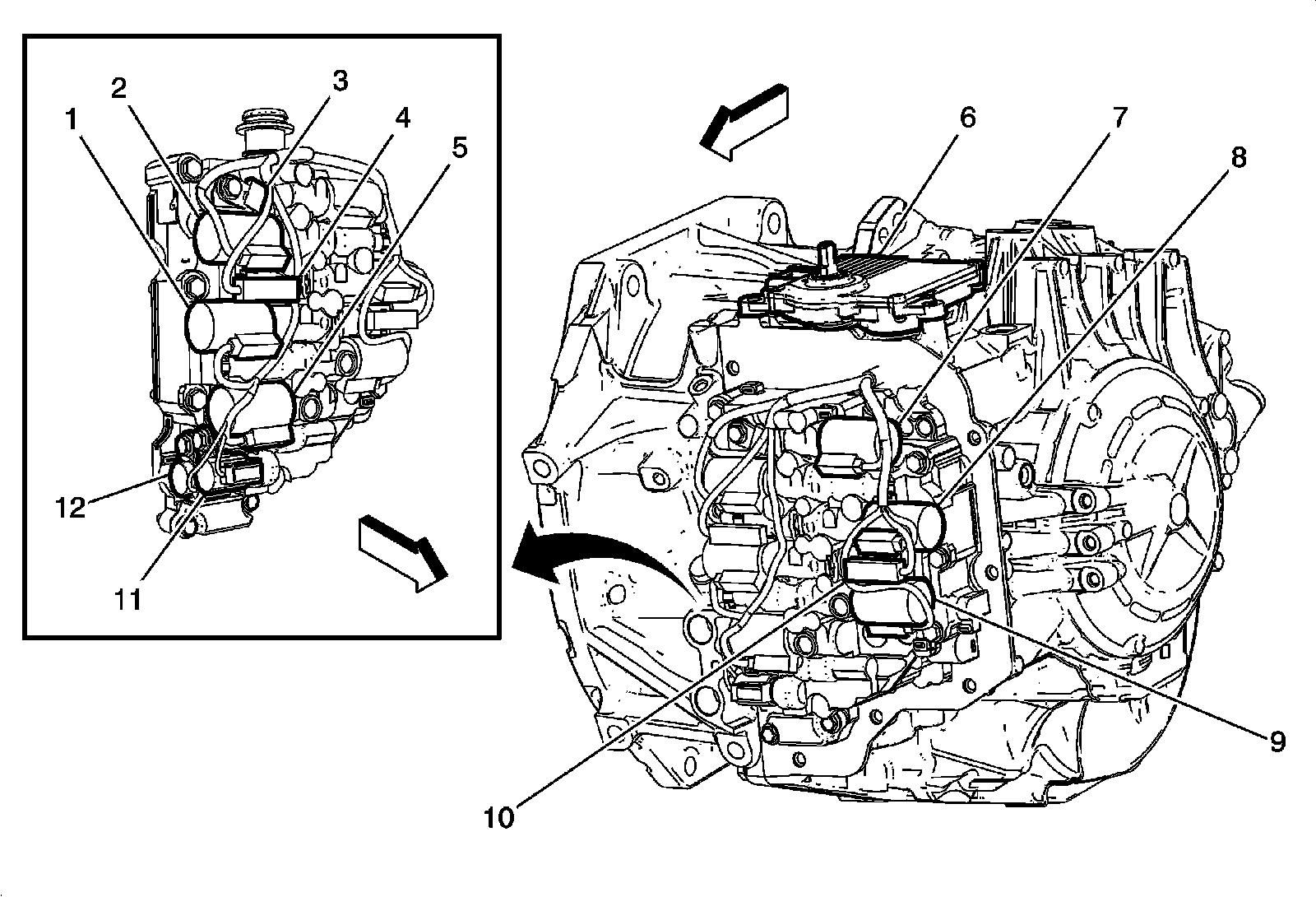 1
2
3
4
5
12
11
6
7
8
9
10