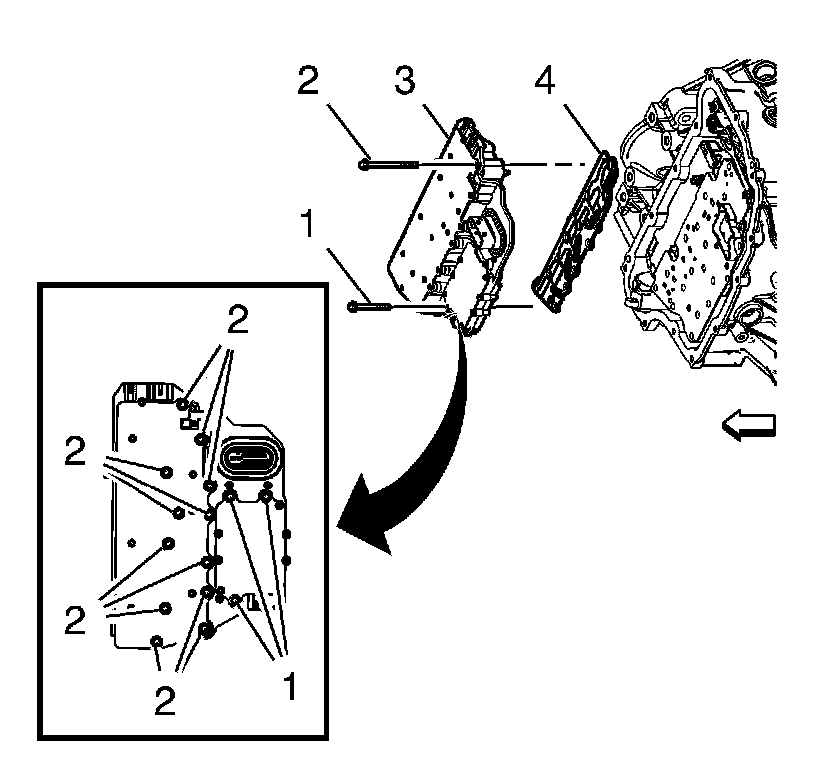 2
3
4
1
2
2
2
2
1