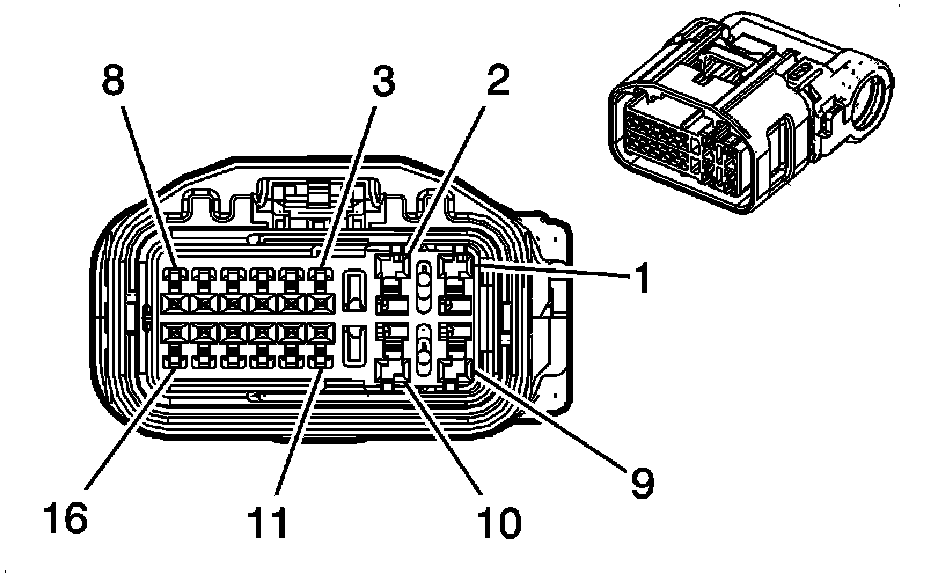 8
3
2
1
16
11
10
9