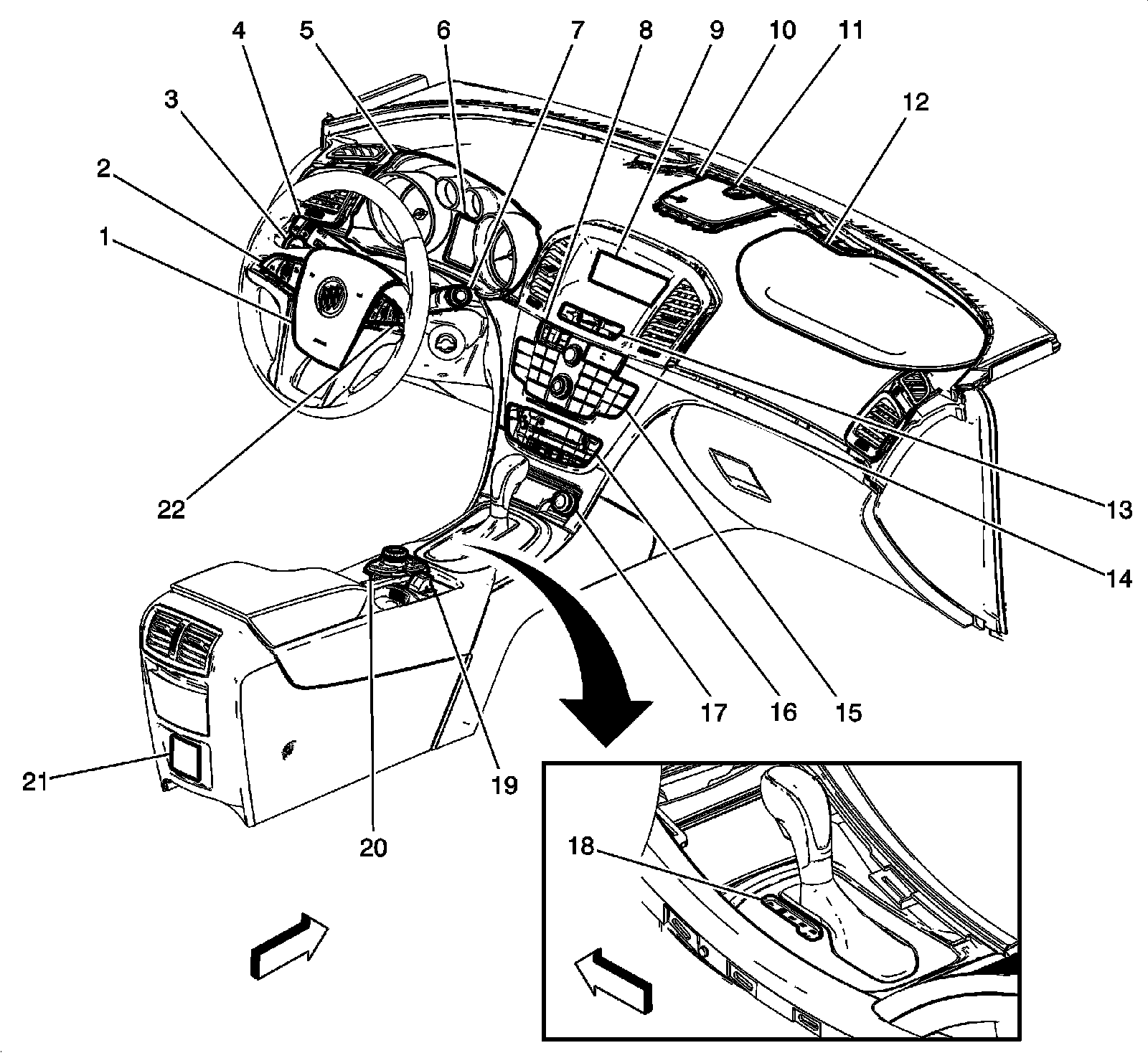 4 5 6 7 8 9 10 11
3
12
2
1
22
13
14
17 16 15
21
20
19
18