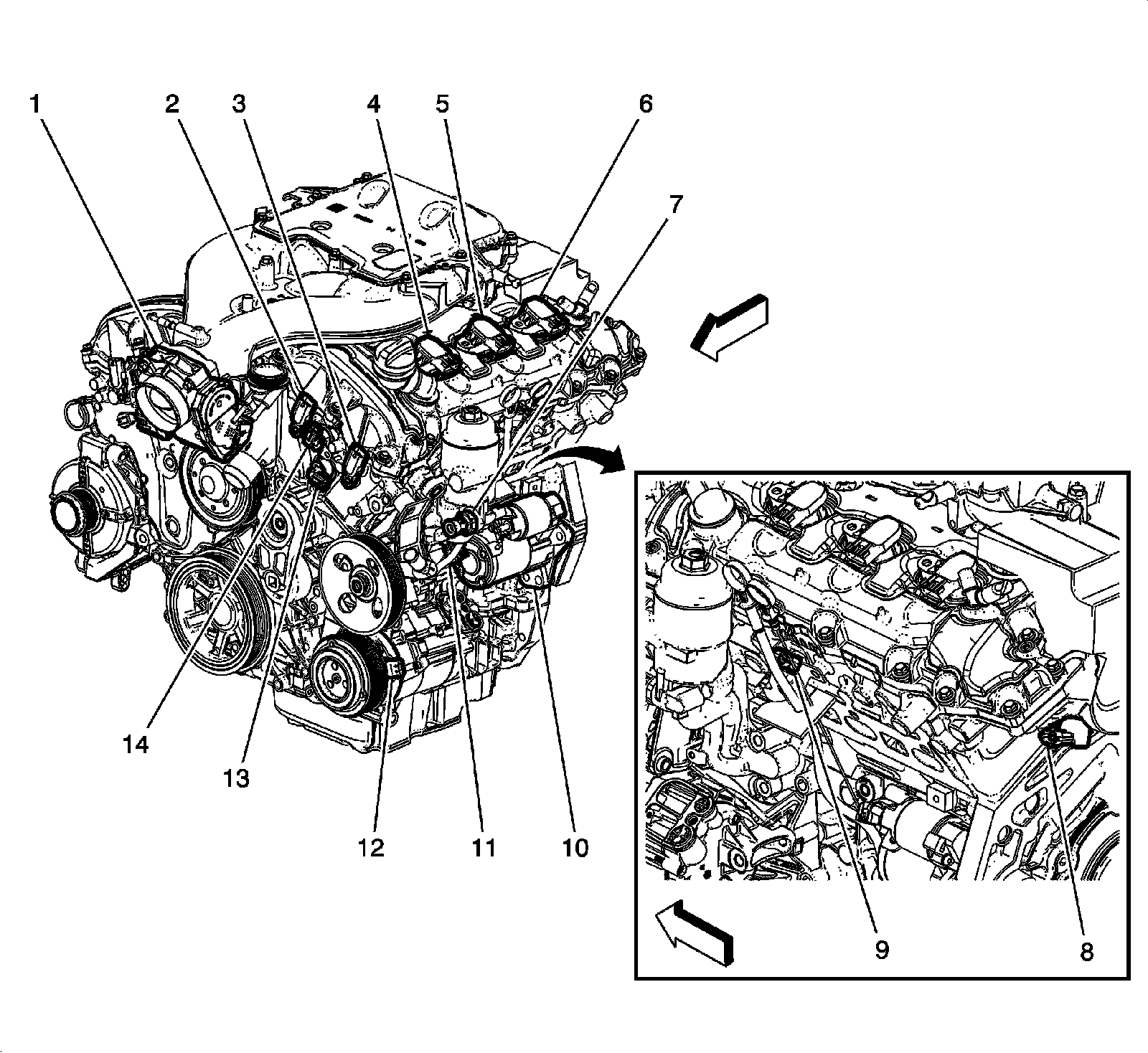 1 2 3 4 5 6

7

14

13

12 11 10

9 8