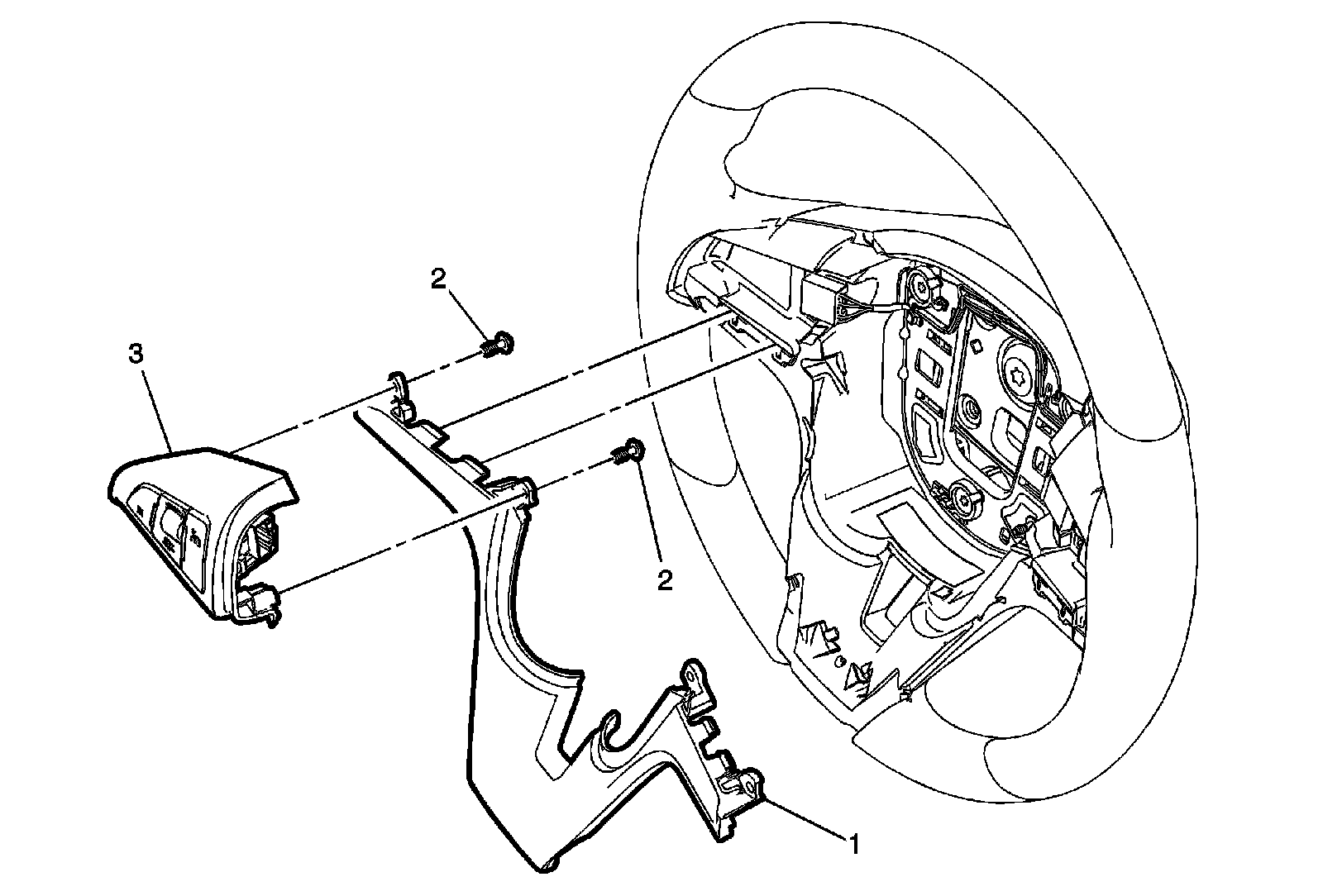 2

3

2

1