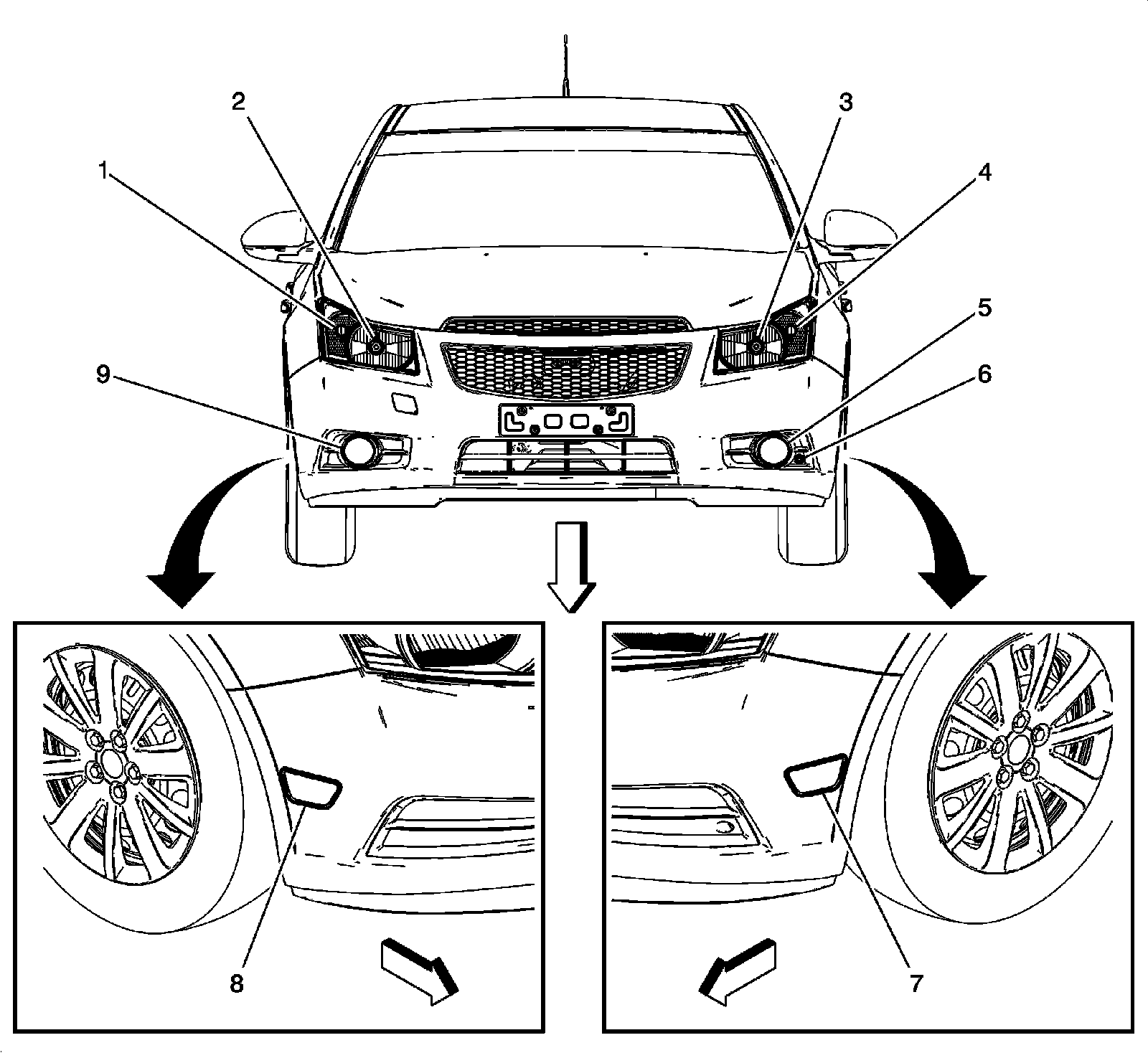 2
3
1
4
5
9
6
8
7