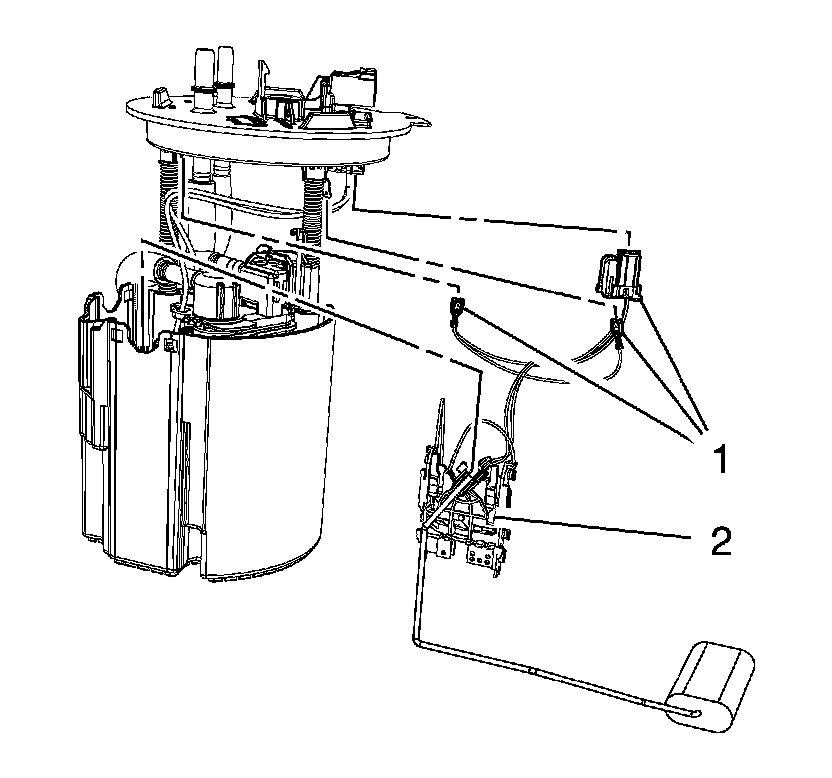 1
2