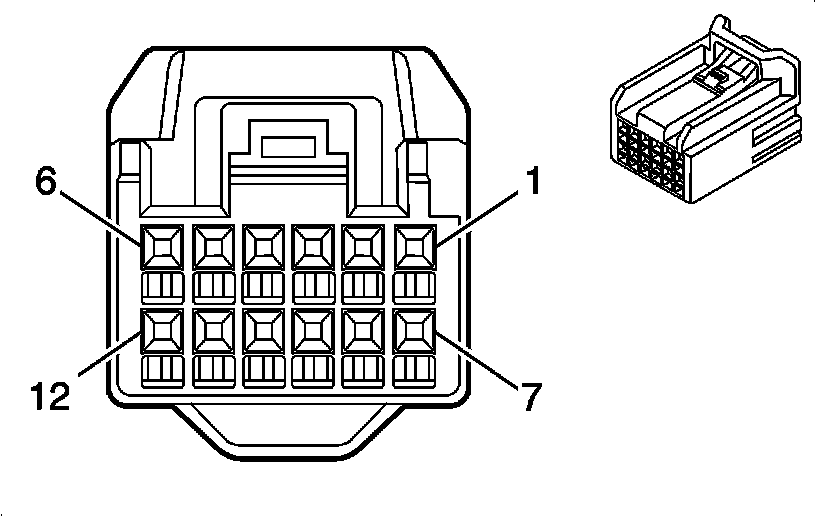 6
1
12
7