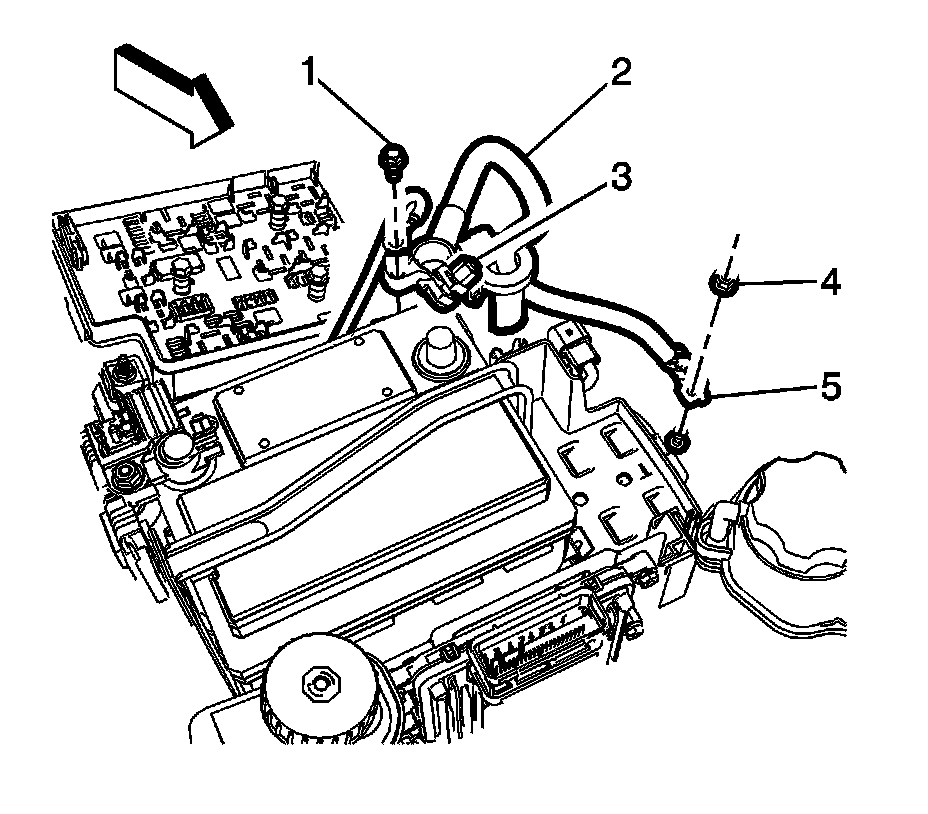 1
2
3
4
5