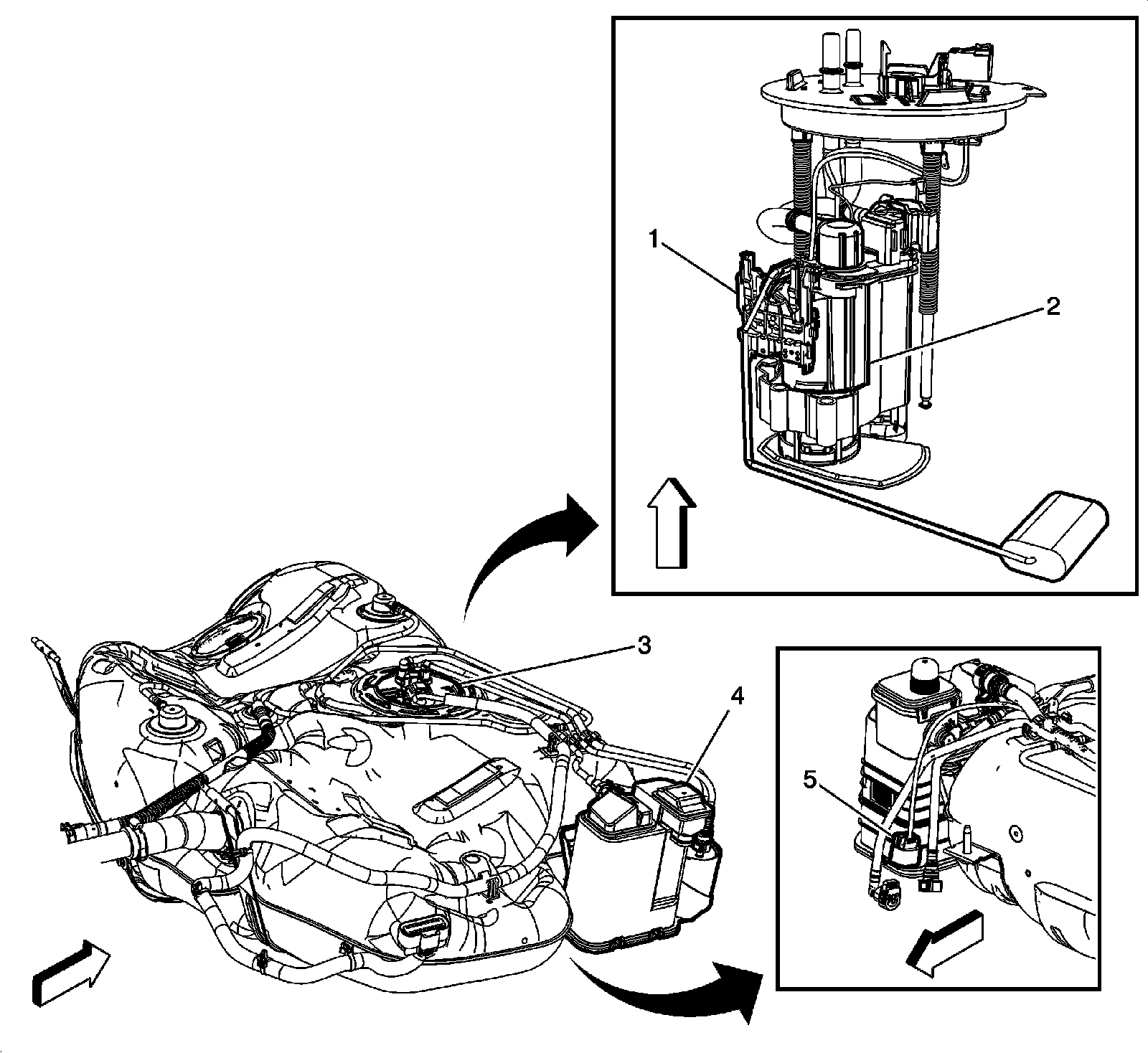 1
2
3
4
5