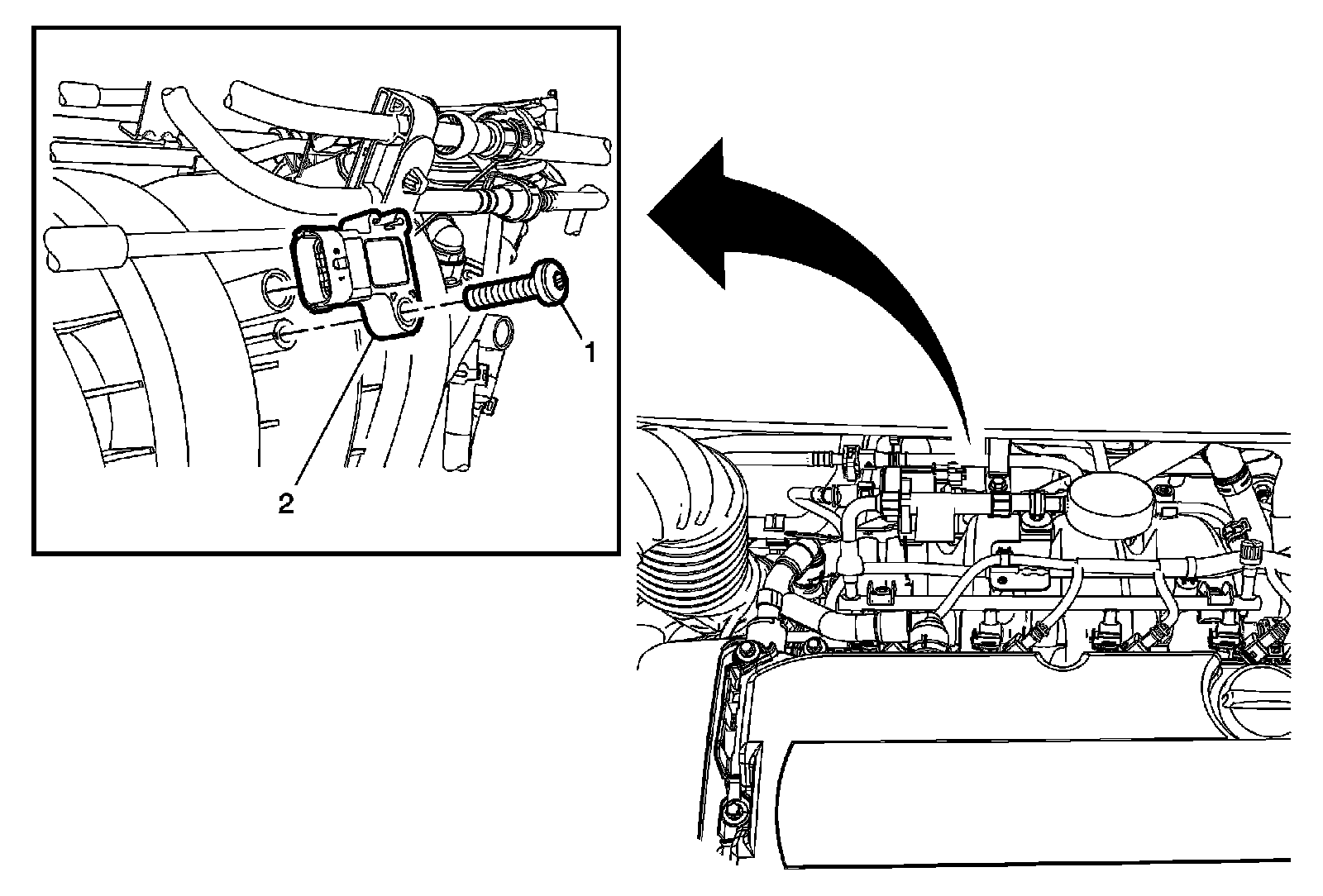 1

2