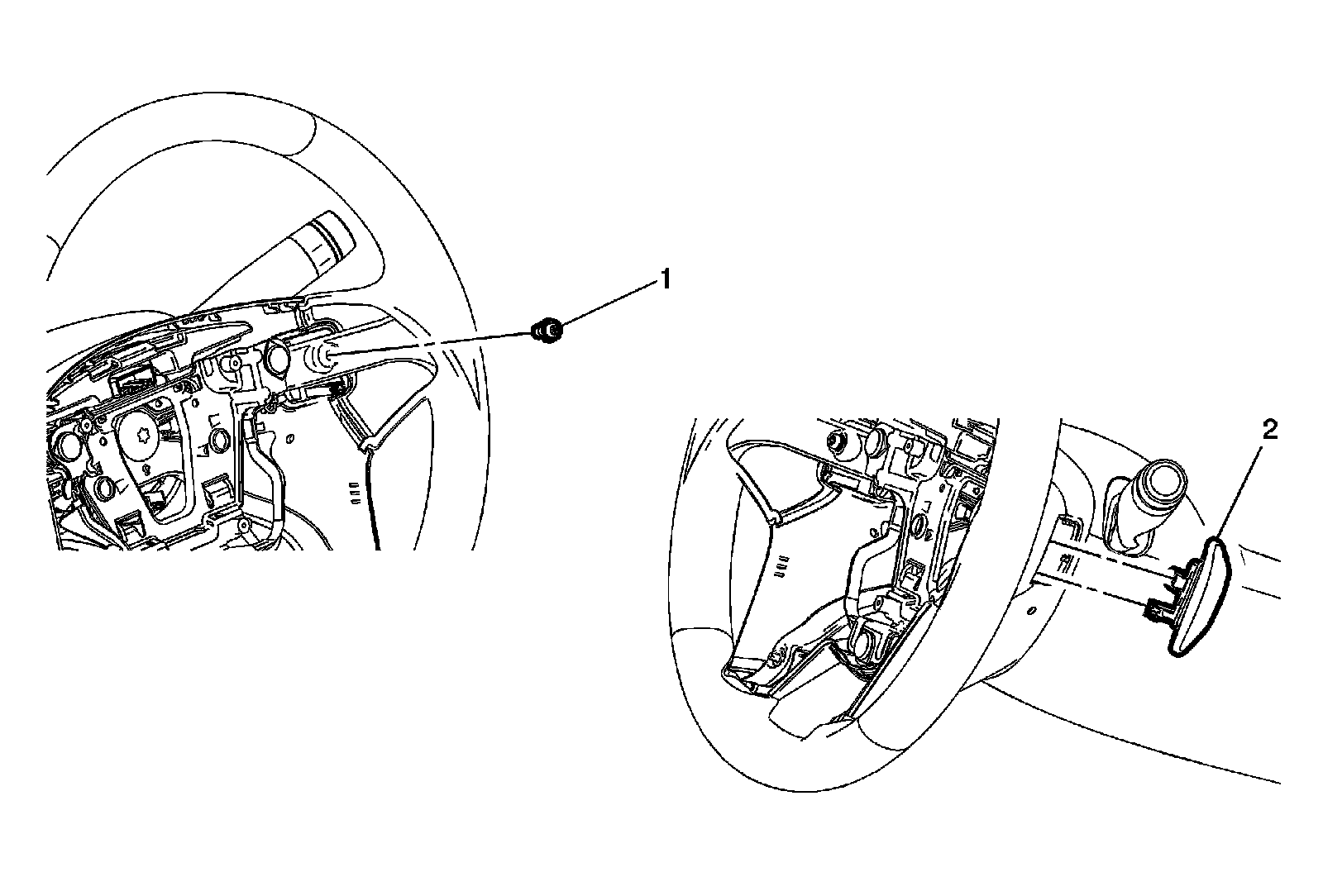 1

2