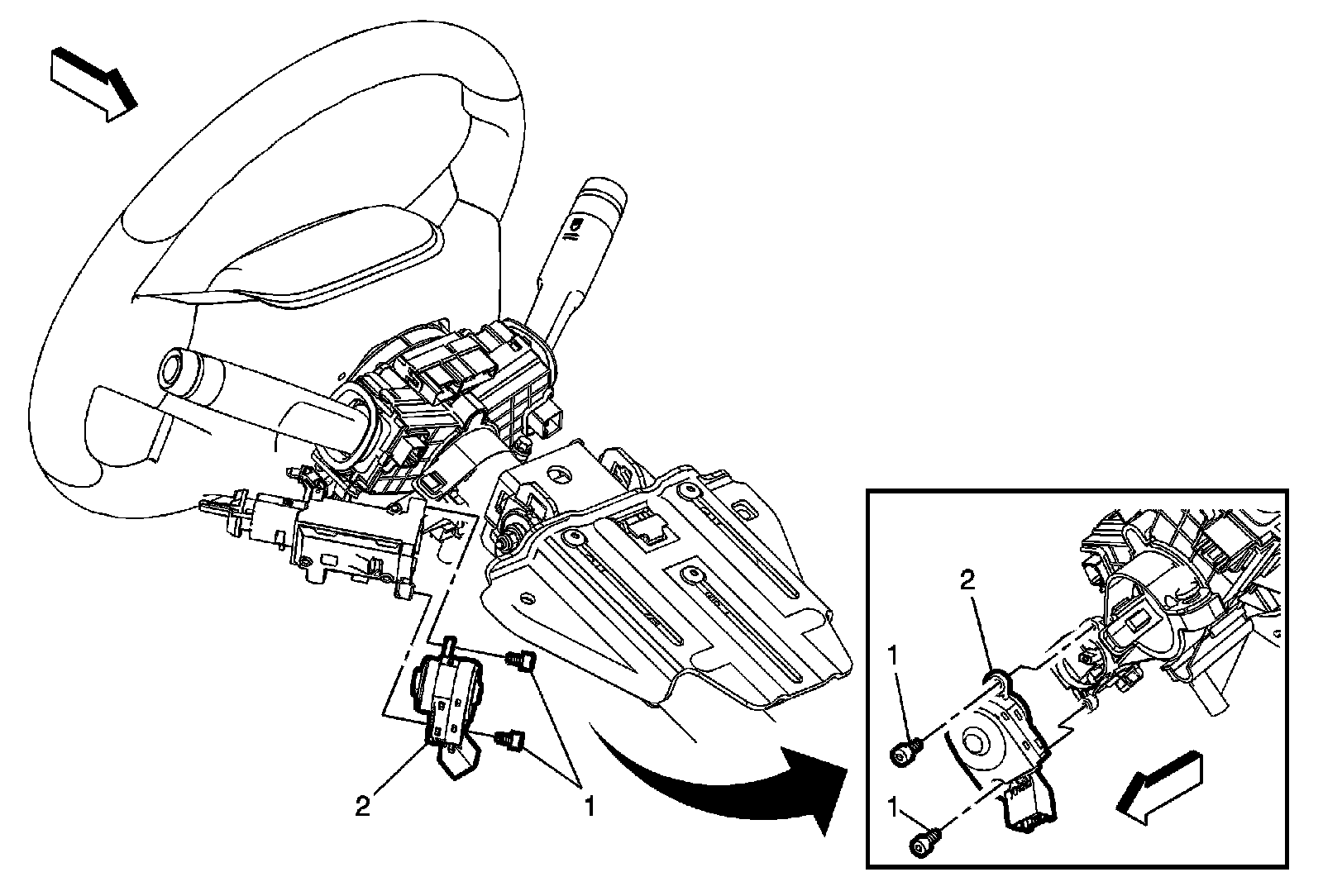 2
1
2
1
1