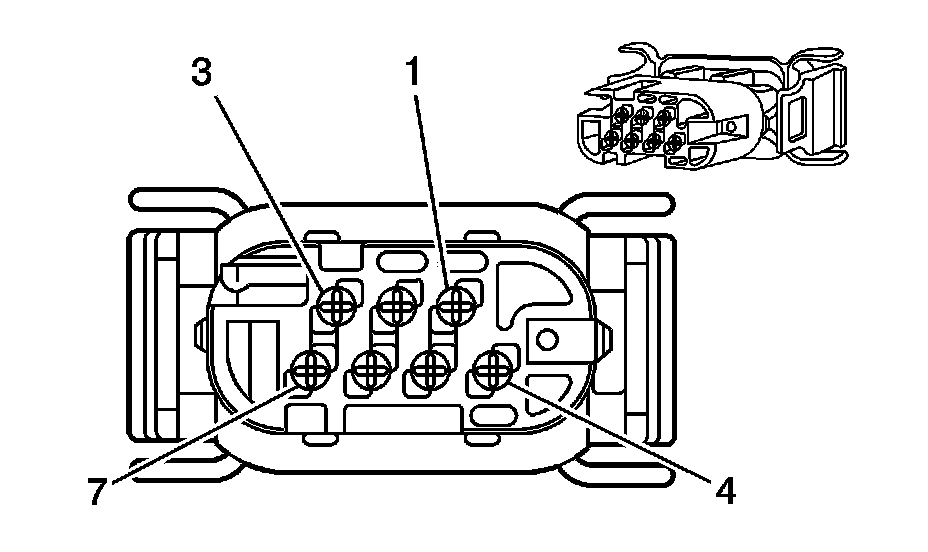 3
1
7
4