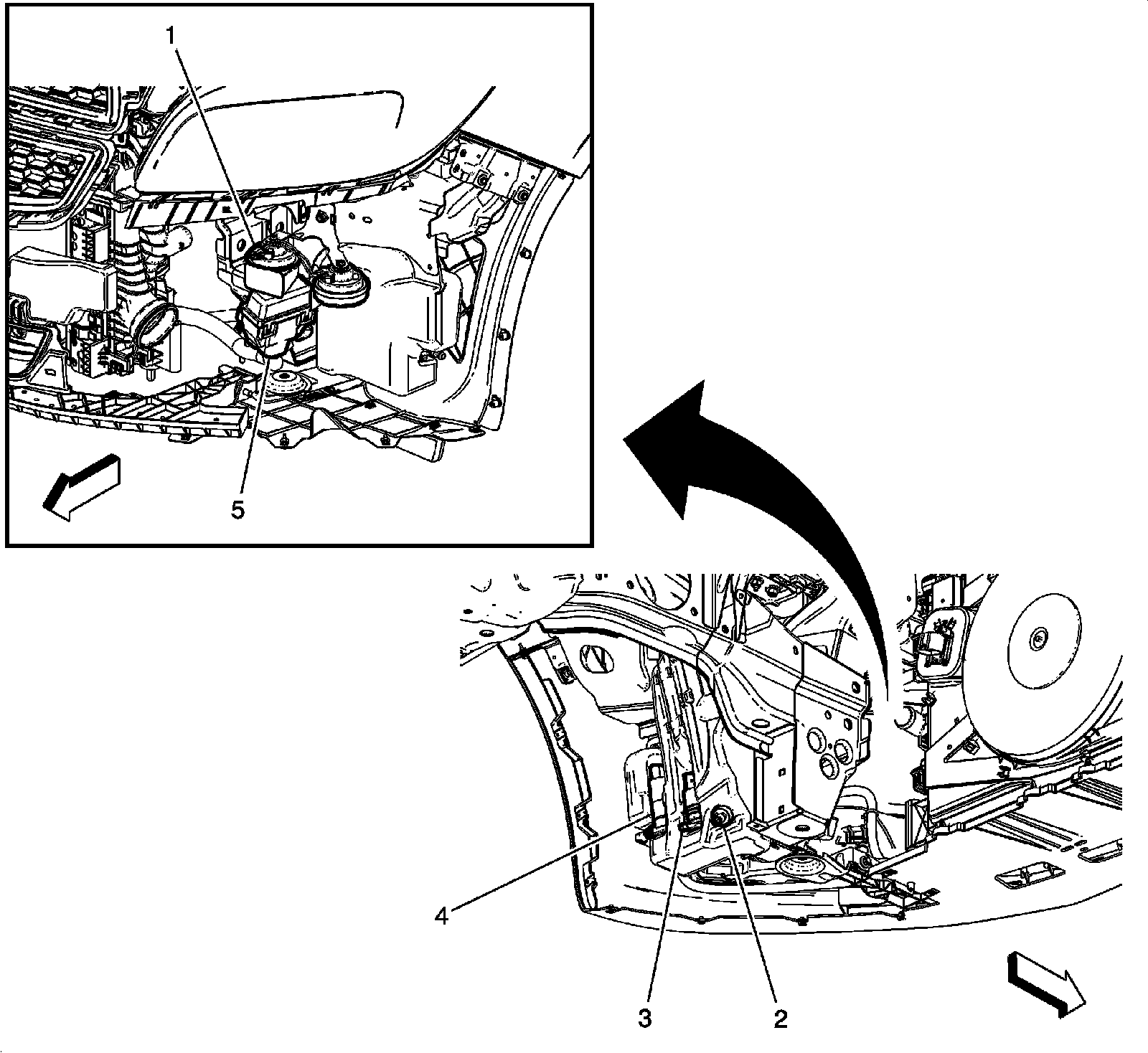 1
5
4
3
2