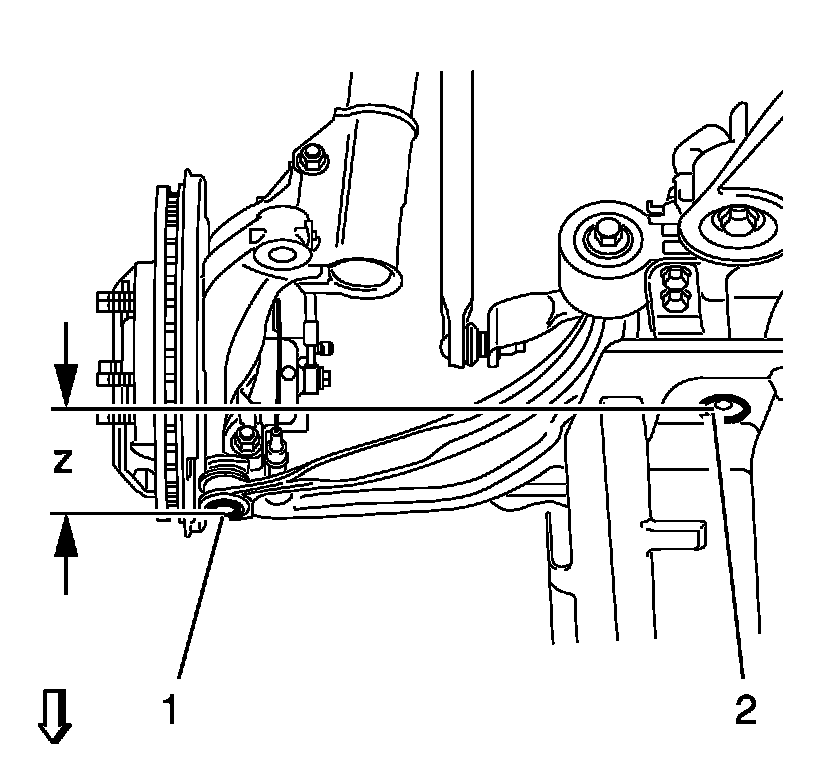 Z
1
2