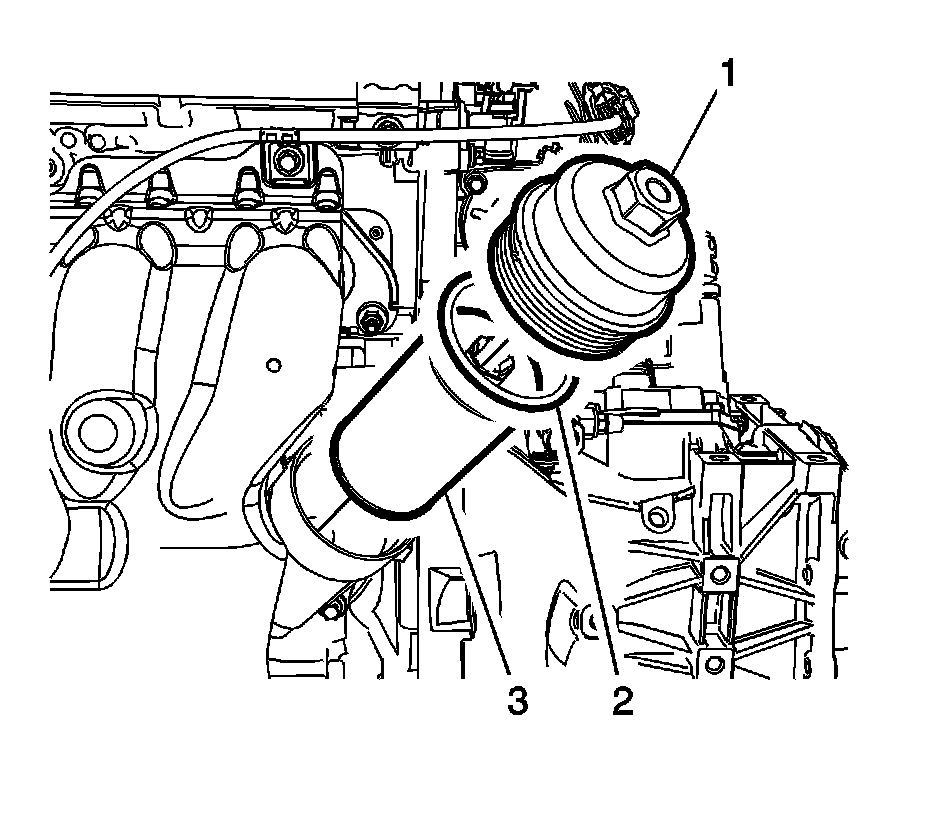 1

3

2