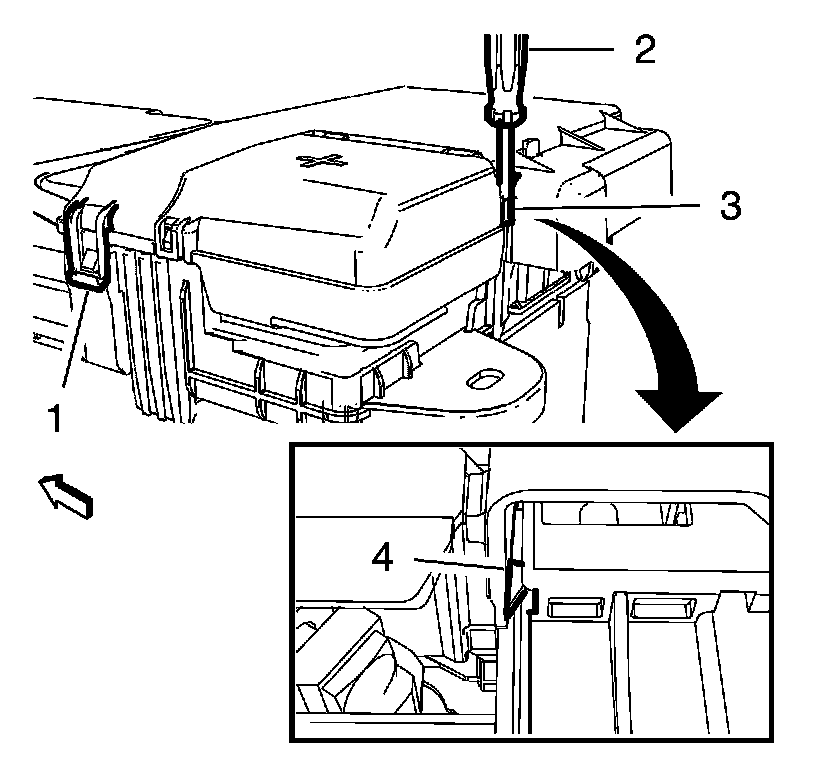 2
3
1
4